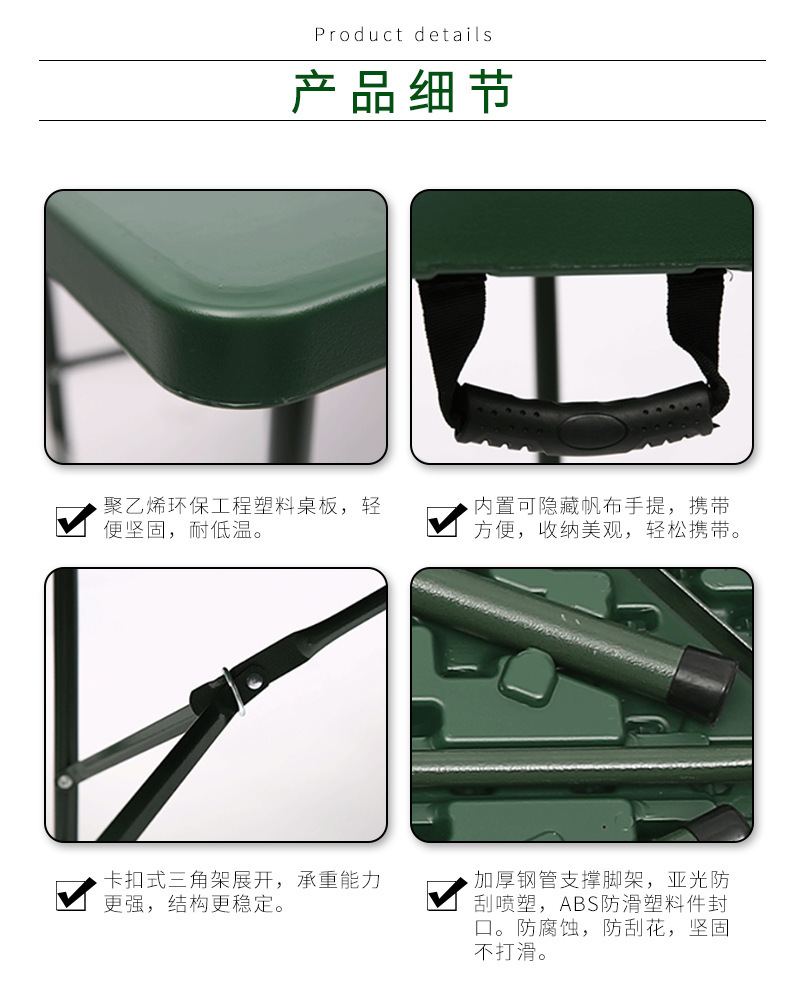 Product details

产品细节

聚乙烯环保工程塑料桌板，轻便坚固，耐低温。

内置可隐藏帆布手提，携带方便，收纳美观，轻松携带。

卡扣式三角架展开，承重能力更强，结构更稳定。

加厚钢管支撑脚架，亚光防刮喷塑，ABS防滑塑料件封口。防腐蚀，防刮花，坚固不打滑。