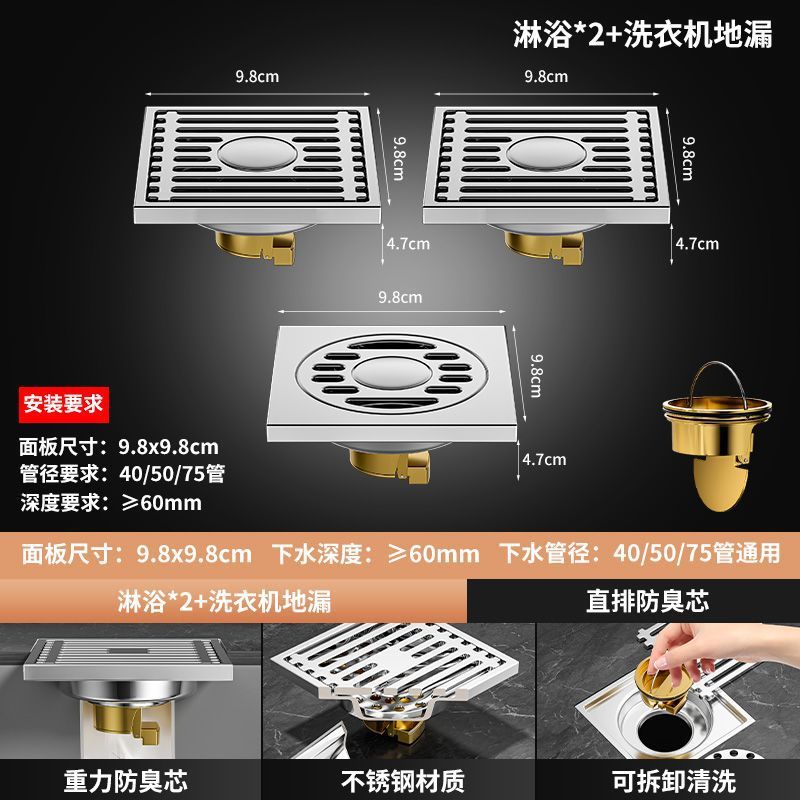 淋浴*2+洗衣机地漏

9.8cm
9.8cm
4.7cm

9.8cm
9.8cm
4.7cm

9.8cm
9.8cm
4.7cm

安装要求
面板尺寸：9.8x9.8cm
管径要求：40/50/75管
深度要求：≥60mm

面板尺寸：9.8x9.8cm　下水深度：≥60mm　下水管径：40/50/75管通用

淋浴*2+洗衣机地漏
直排防臭芯

重力防臭芯
不锈钢材质
可拆卸清洗