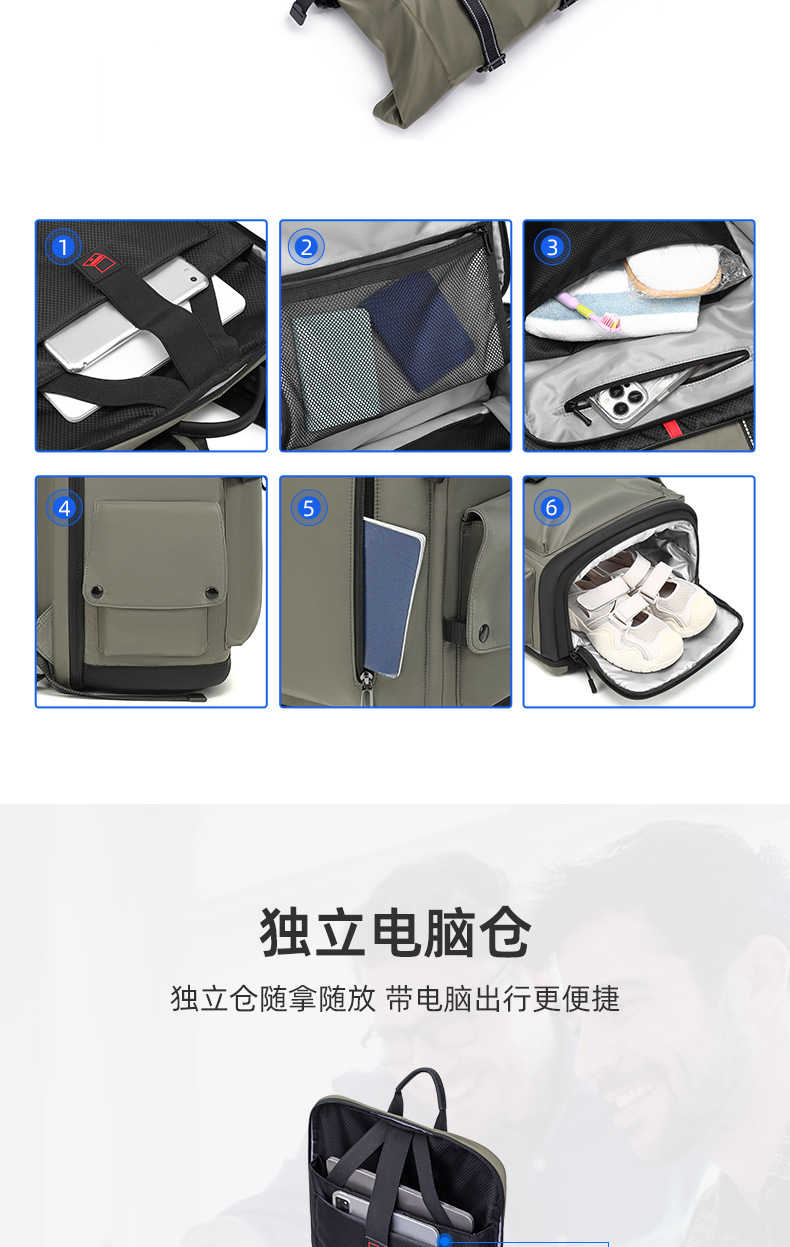 1

2

3

4

5

6

独立电脑仓

独立仓随拿随放 带电脑出行更便捷