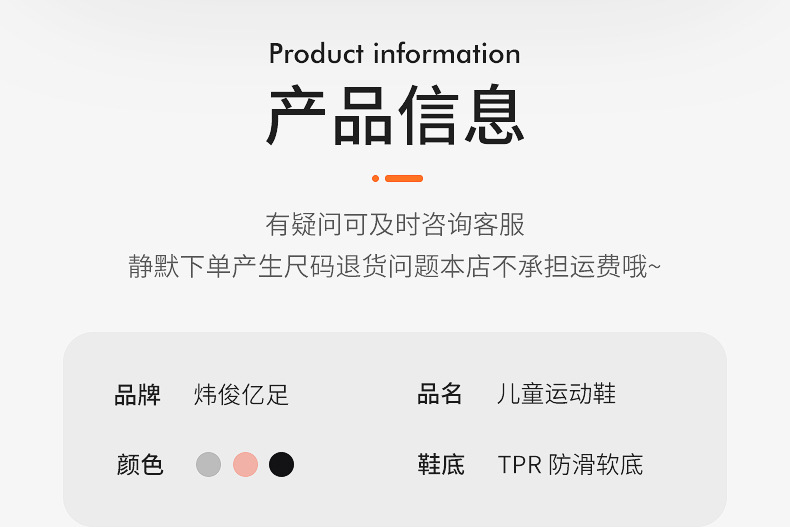 Product information
产品信息

有疑问可及时咨询客服
静默下单产生尺码退货问题本店不承担运费哦~

品牌 炜俊亿足

品名 儿童运动鞋

颜色

鞋底 TPR 防滑软底