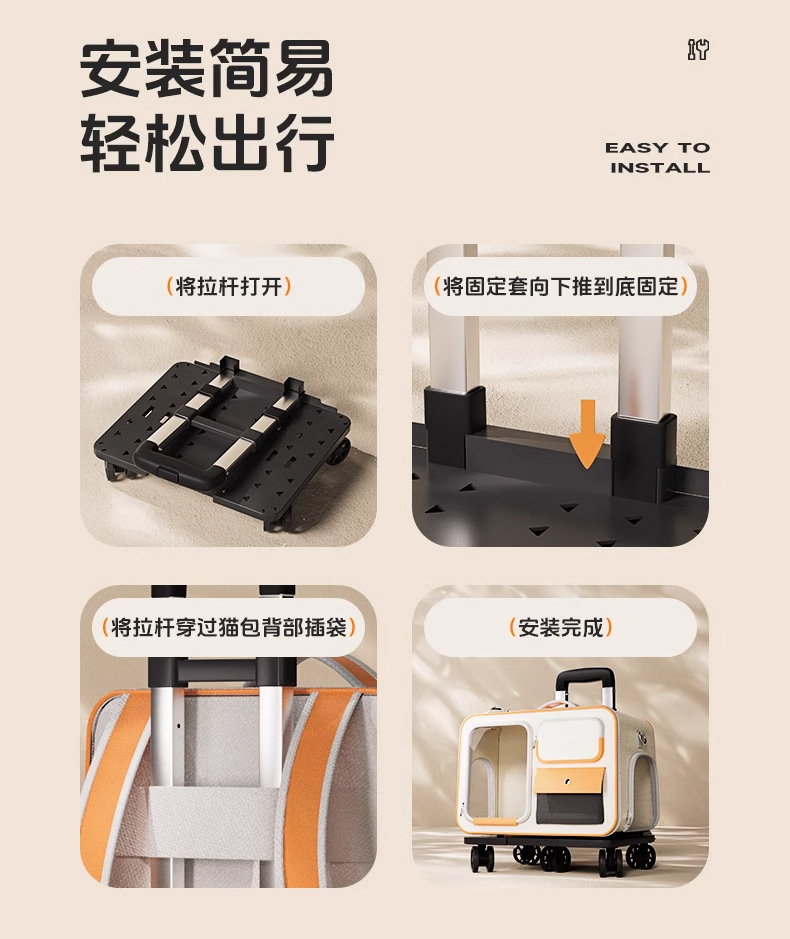 安装简易
轻松出行

EASY TO
INSTALL

(将拉杆打开)

(将固定套向下推到底固定)

(将拉杆穿过猫包背部插袋)

(安装完成)