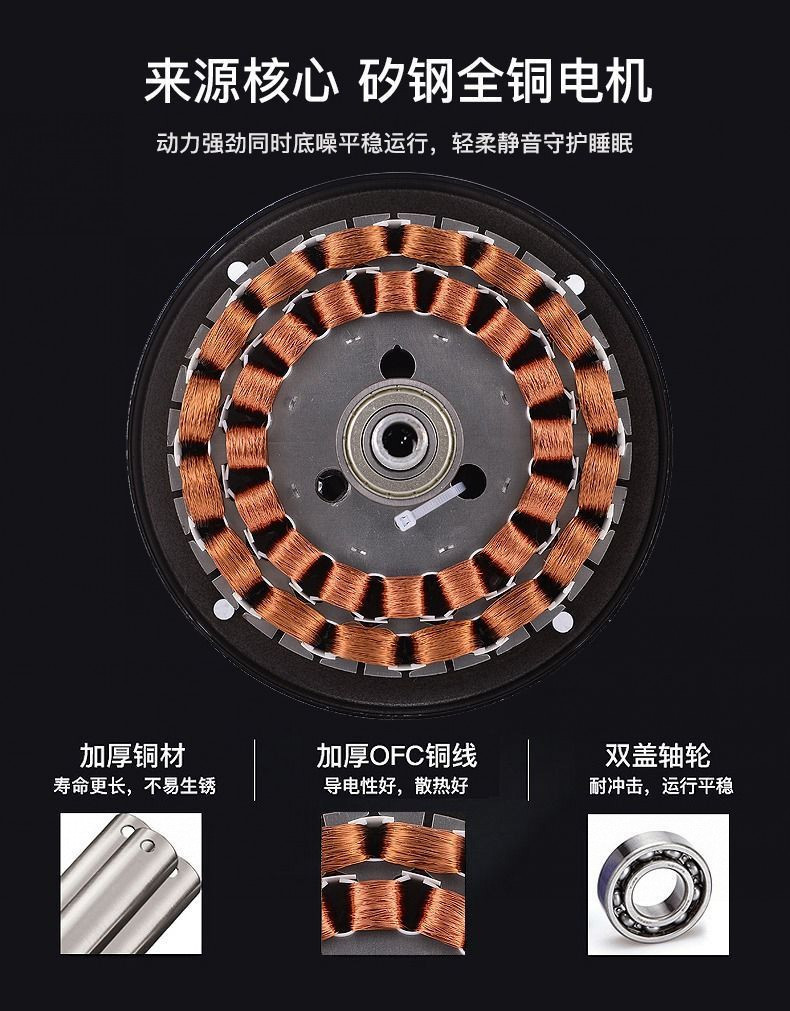 来源核心 矽钢全铜电机

动力强劲同时底噪平稳运行，轻柔静音守护睡眠

加厚铜材
寿命更长，不易生锈

加厚OFC铜线
导电性好，散热好

双盖轴轮
耐冲击，运行平稳