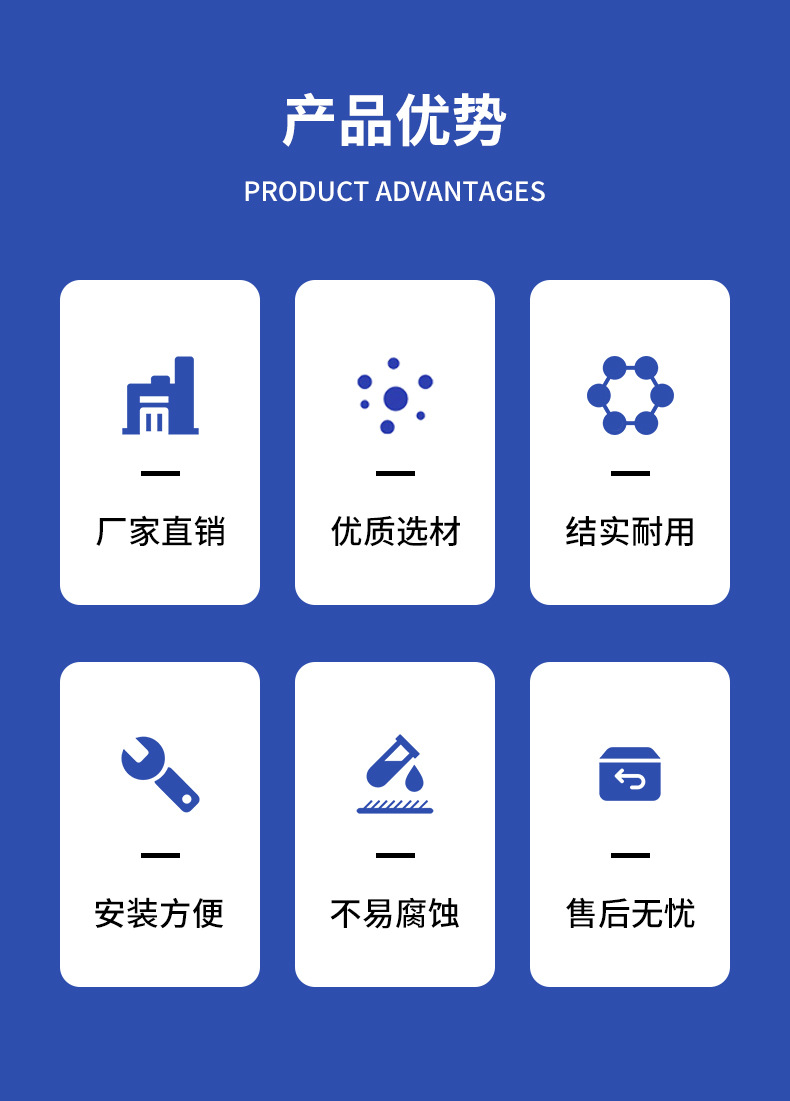 产品优势

PRODUCT ADVANTAGES

厂家直销

优质选材

结实耐用

安装方便

不易腐蚀

售后无忧