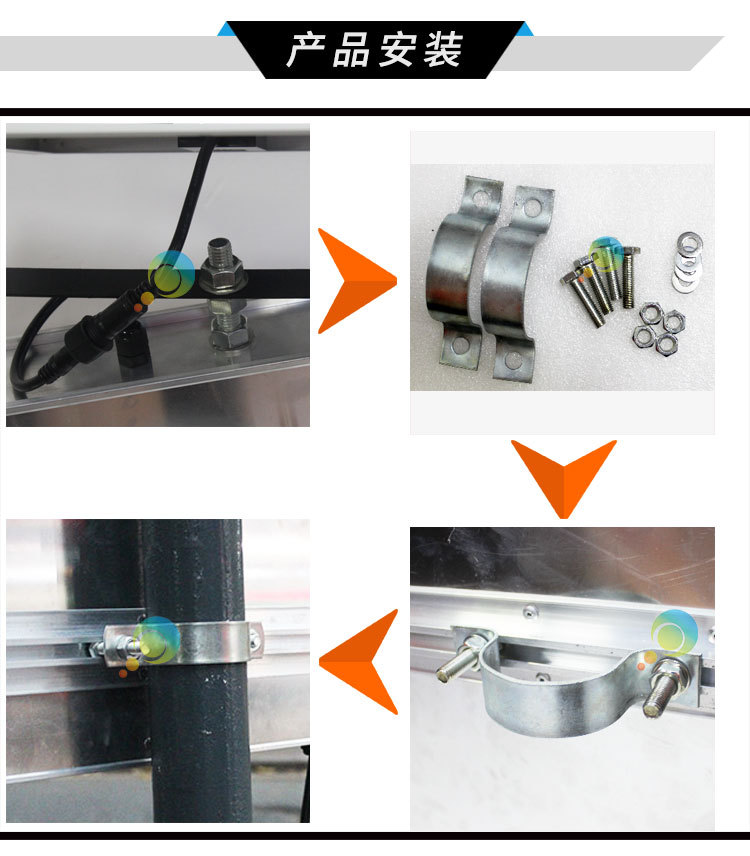 产品安装