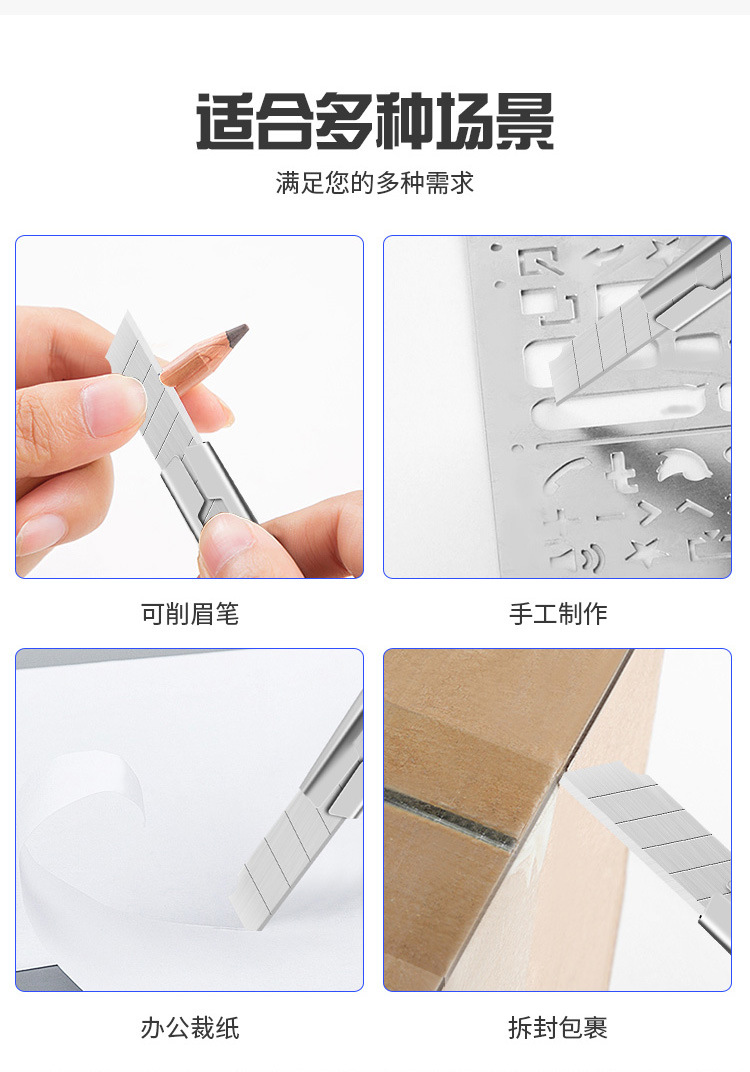 适合多种场景

满足您的多种需求

可削眉笔

手工制作

办公裁纸

拆封包裹