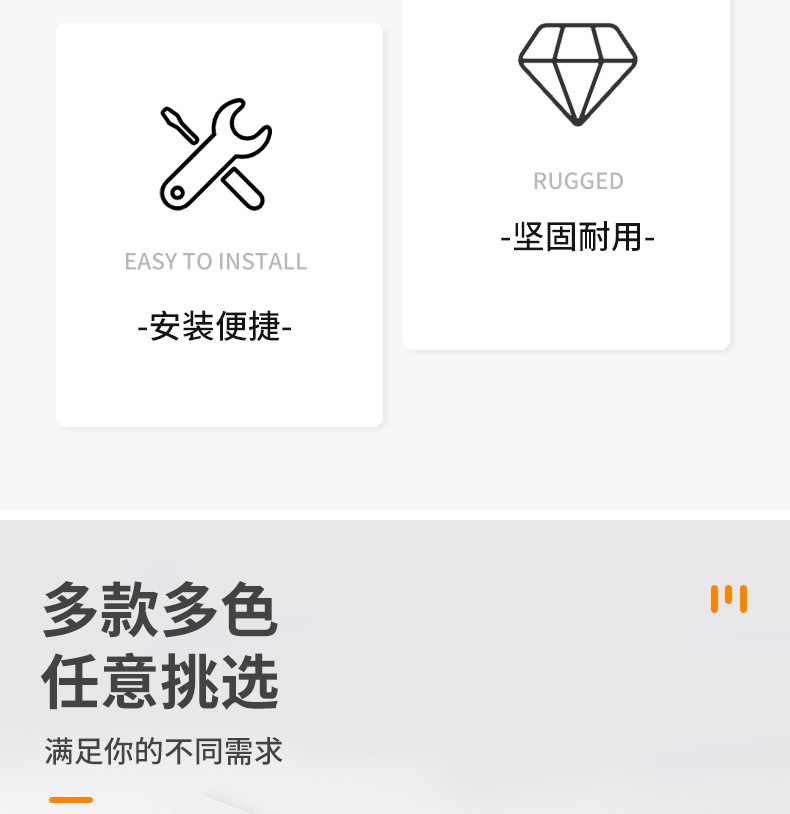 EASY TO INSTALL

-安装便捷-

RUGGED

-坚固耐用-

多款多色
任意挑选

满足你的不同需求