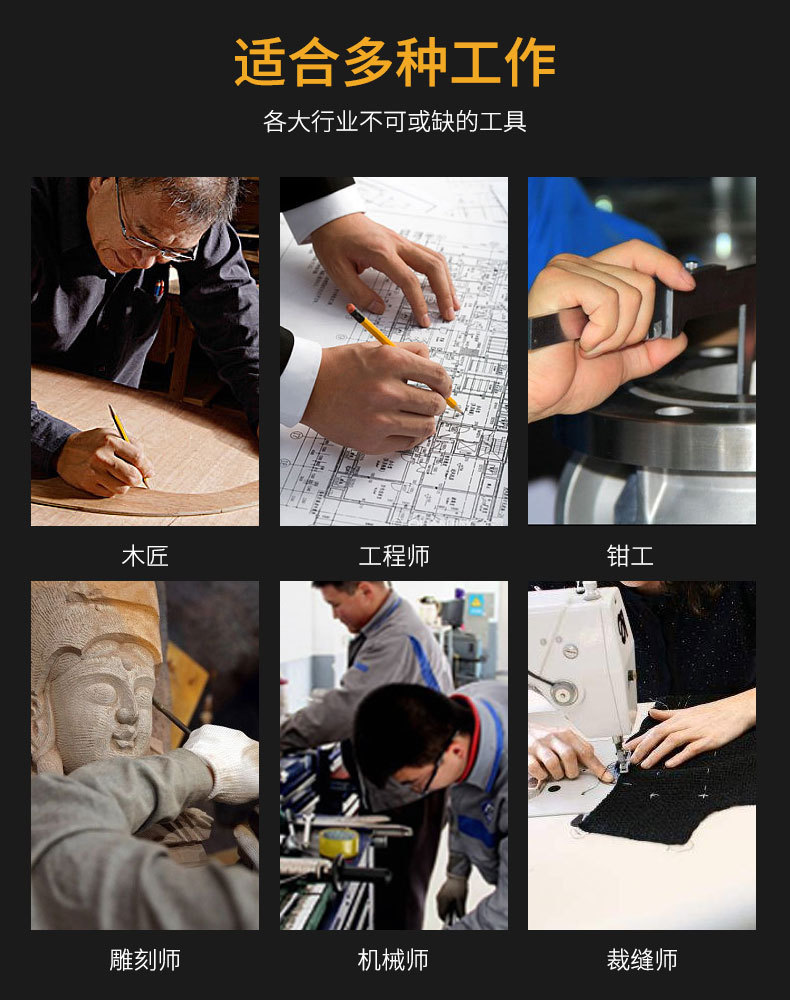 适合多种工作

各大行业不可或缺的工具

木匠

工程师

钳工

雕刻师

机械师

裁缝师