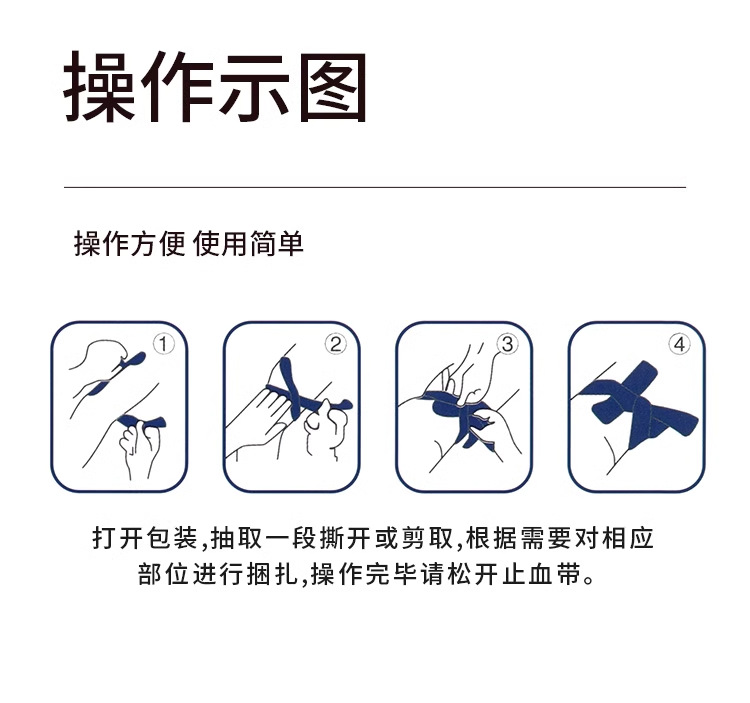 操作示图

操作方便 使用简单

①

②

③

④

打开包装,抽取一段撕开或剪取,根据需要对相应部位进行捆扎,操作完毕请松开止血带。