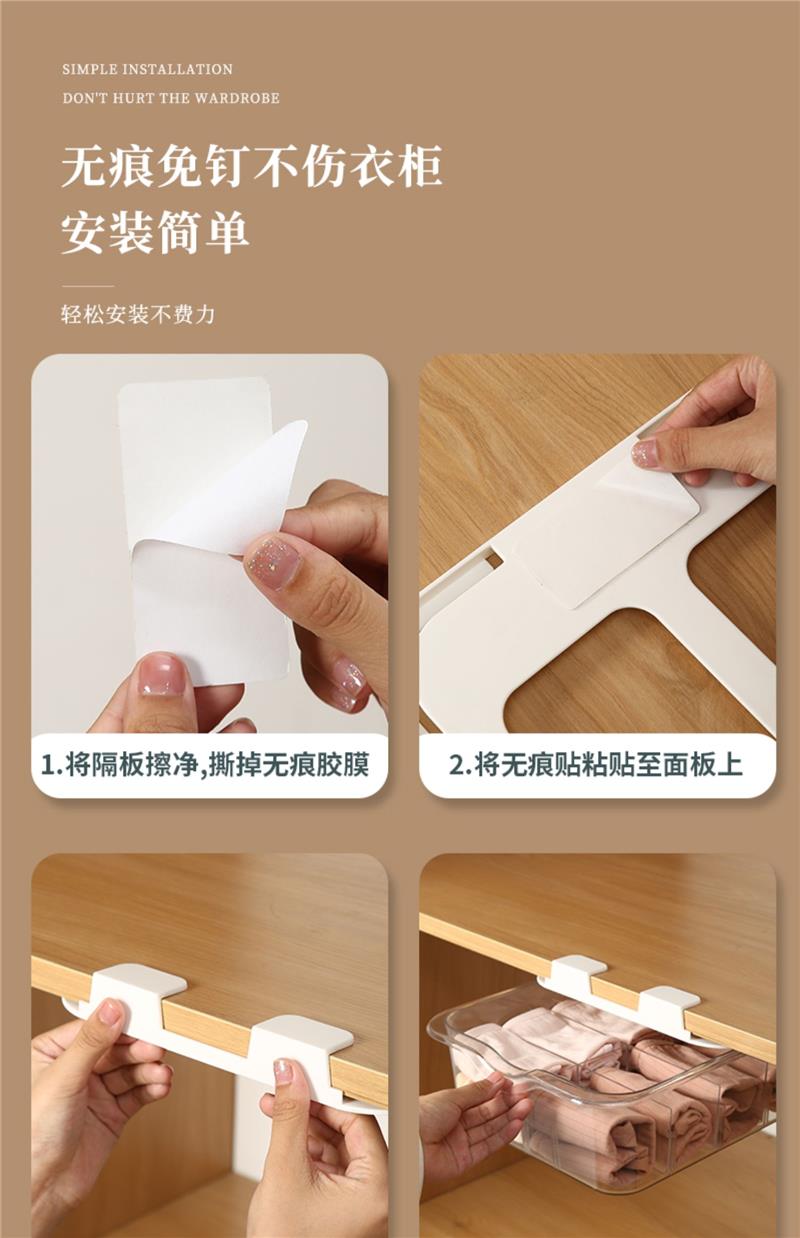 SIMPLE INSTALLATION
DON'T HURT THE WARDROBE

无痕免钉不伤衣柜
安装简单

轻松安装不费力

1.将隔板擦净,撕掉无痕胶膜

2.将无痕贴粘贴至面板上