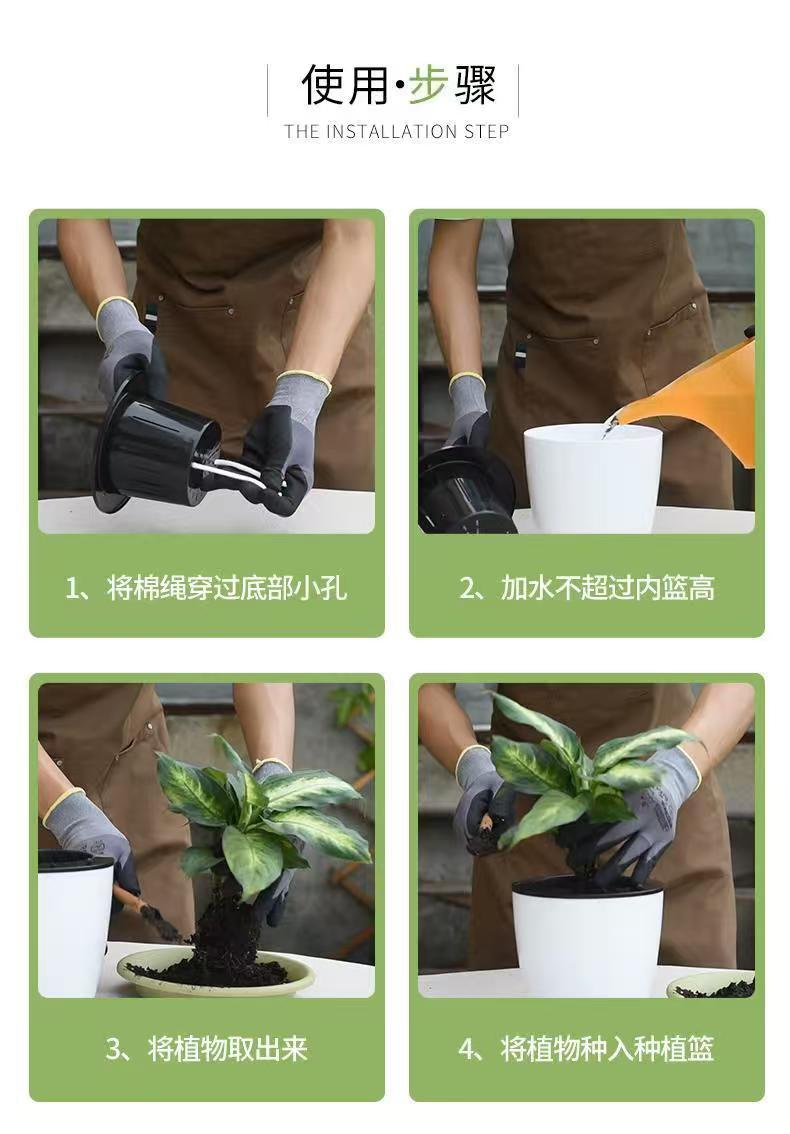 使用·步骤
THE INSTALLATION STEP

1、将棉绳穿过底部小孔

2、加水不超过内篮高

3、将植物取出来

4、将植物种入种植篮