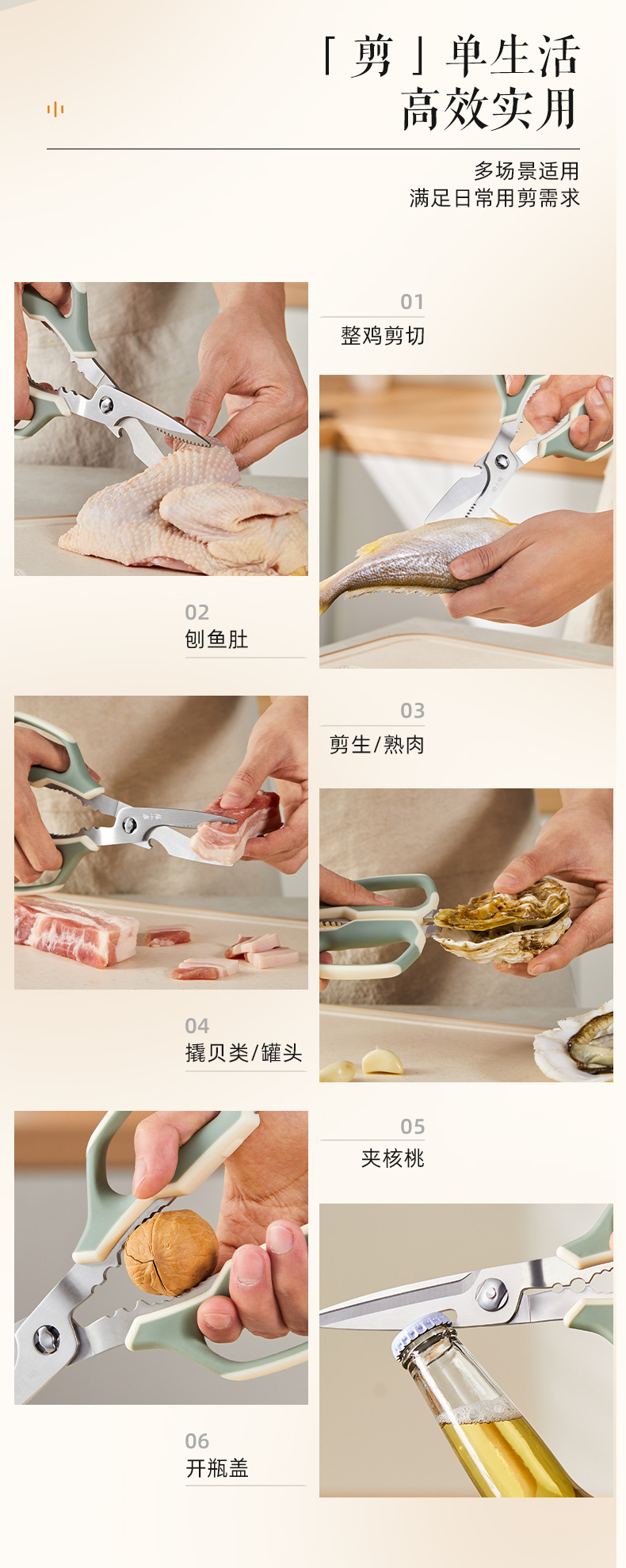 「剪」单生活
高效实用

多场景适用
满足日常用剪需求

01
整鸡剪切

02
刨鱼肚

03
剪生/熟肉

04
撬贝类/罐头

05
夹核桃

06
开瓶盖