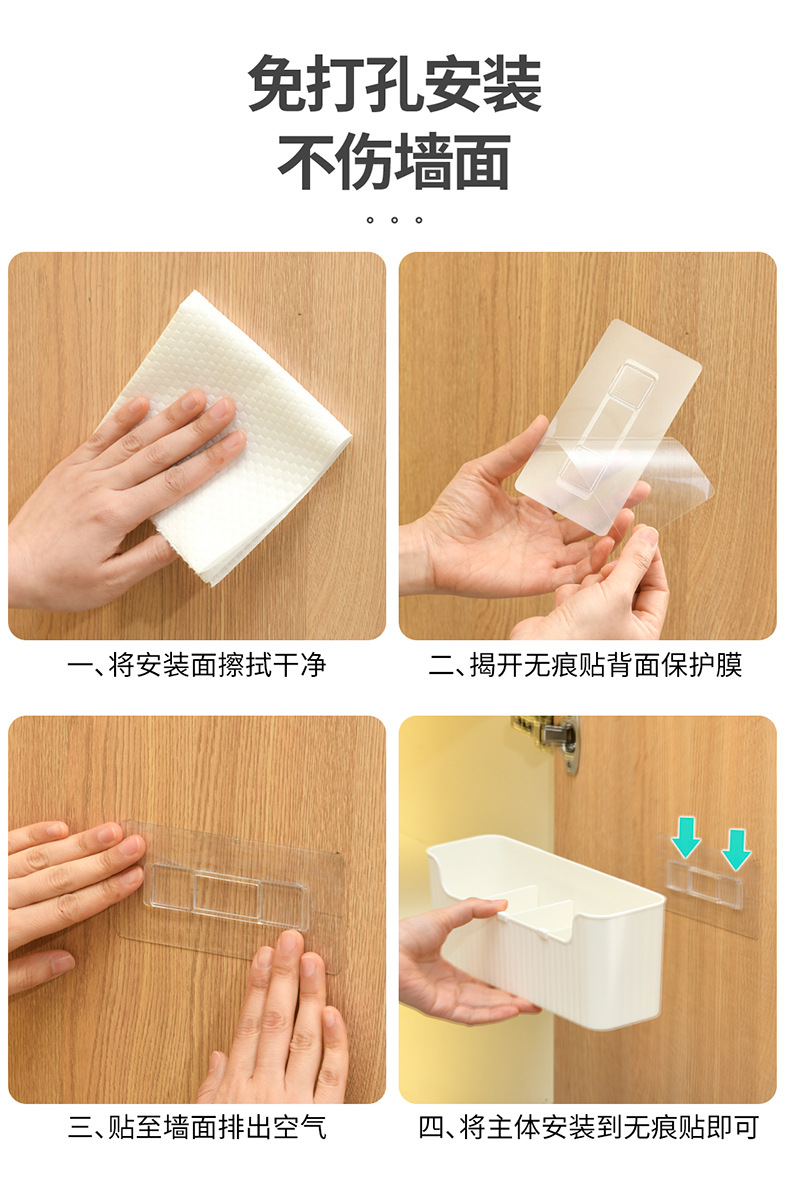 免打孔安装
不伤墙面

一、将安装面擦拭干净

二、揭开无痕贴背面保护膜

三、贴至墙面排出空气

四、将主体安装到无痕贴即可