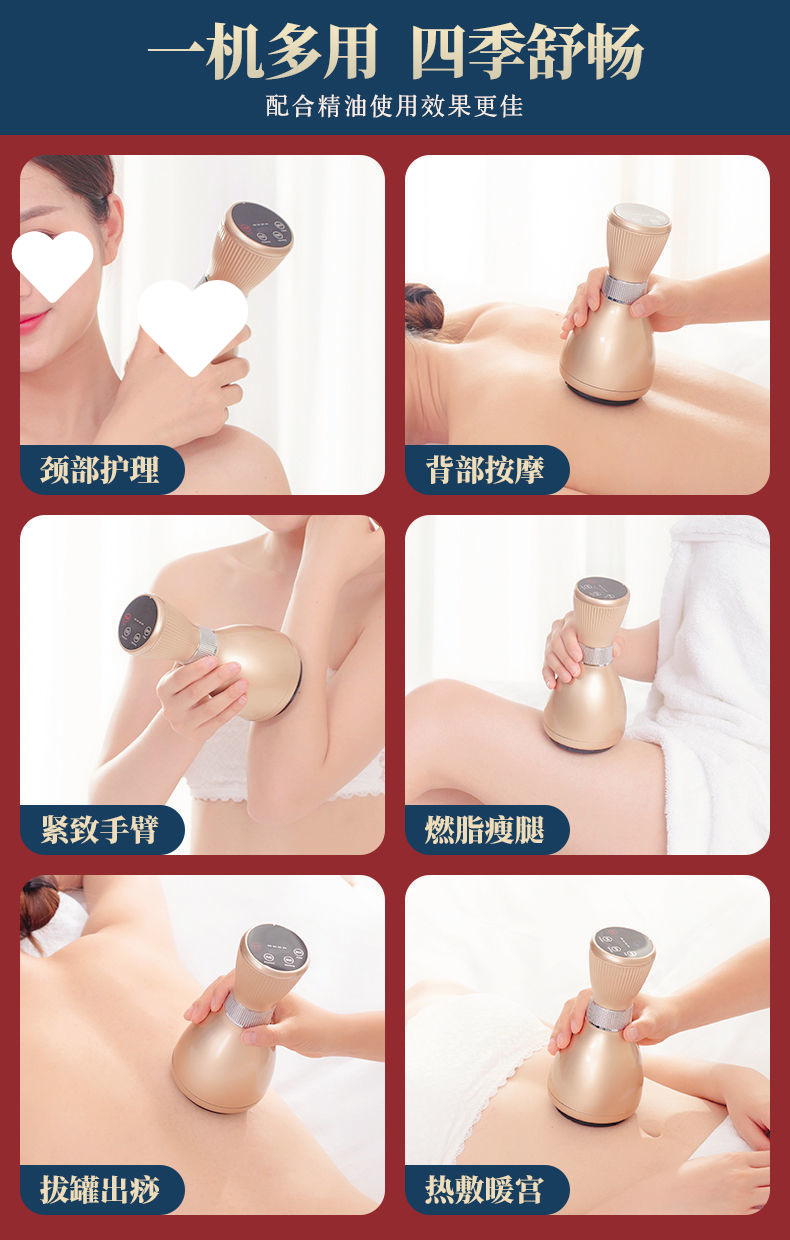 一机多用 四季舒畅

配合精油使用效果更佳

颈部护理

背部按摩

紧致手臂

燃脂瘦腿

拔罐出痧

热敷暖宫