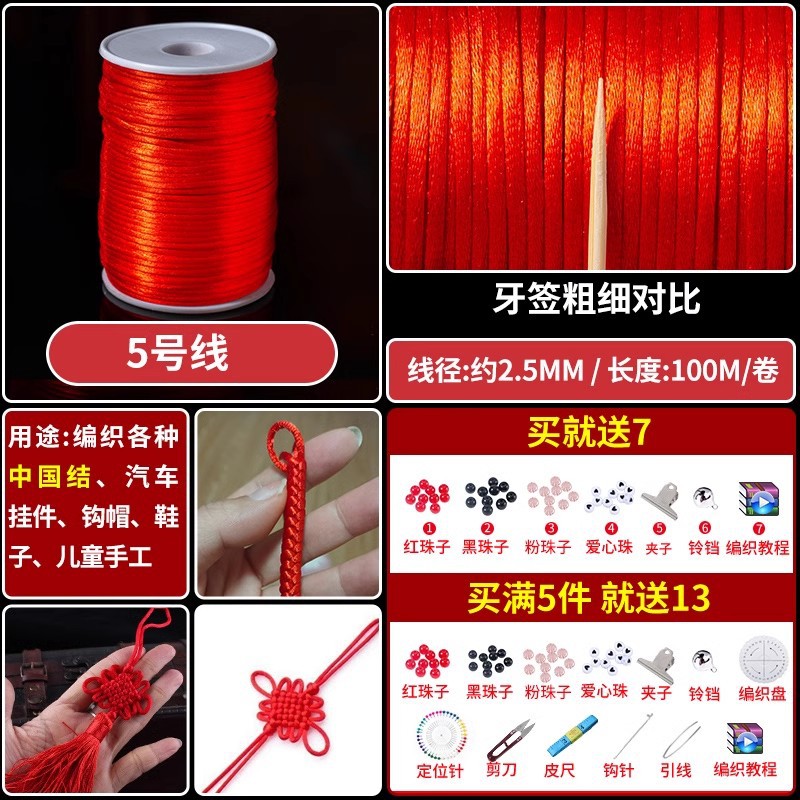 5号线

牙签粗细对比

线径:约2.5MM / 长度:100M/卷

用途:编织各种中国结、汽车挂件、钩帽、鞋子、儿童手工

买就送7

1 红珠子
2 黑珠子
3 粉珠子
4 爱心珠
5 夹子
6 铃铛
7 编织教程

买满5件 就送13

红珠子
黑珠子
粉珠子
爱心珠
夹子
铃铛
编织盘
定位针
剪刀
皮尺
钩针
引线
编织教程