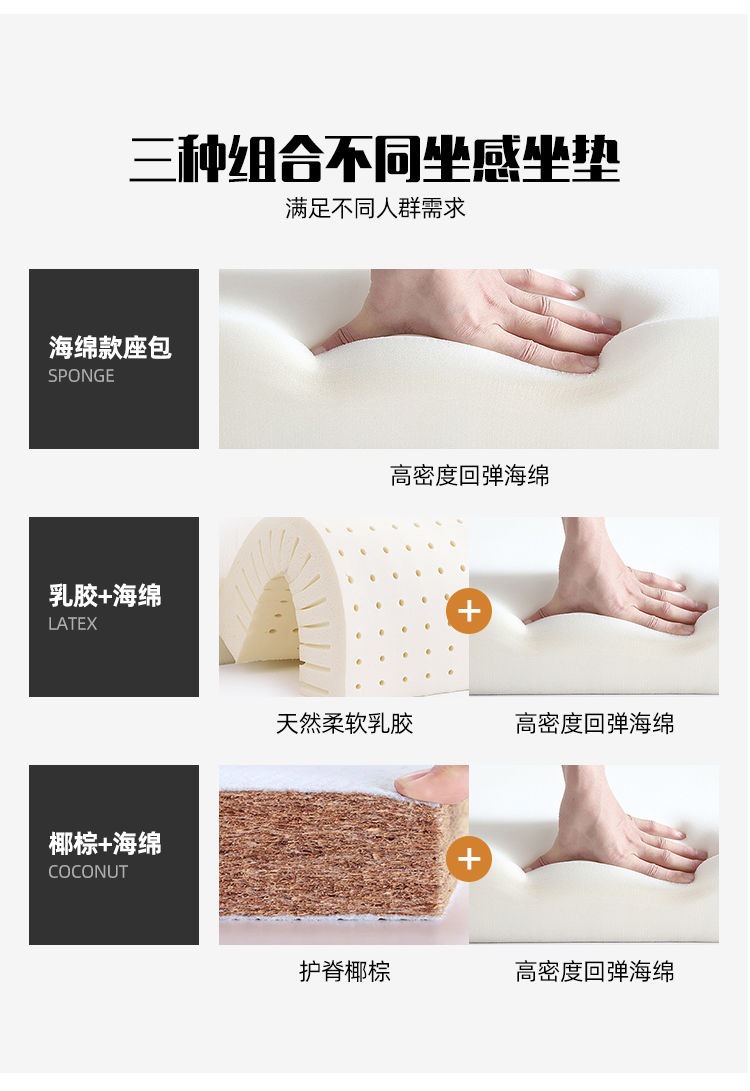 三种组合不同坐感坐垫

满足不同人群需求

海绵款座包
SPONGE

高密度回弹海绵

乳胶+海绵
LATEX

+

天然柔软乳胶

高密度回弹海绵

椰棕+海绵
COCONUT

+

护脊椰棕

高密度回弹海绵