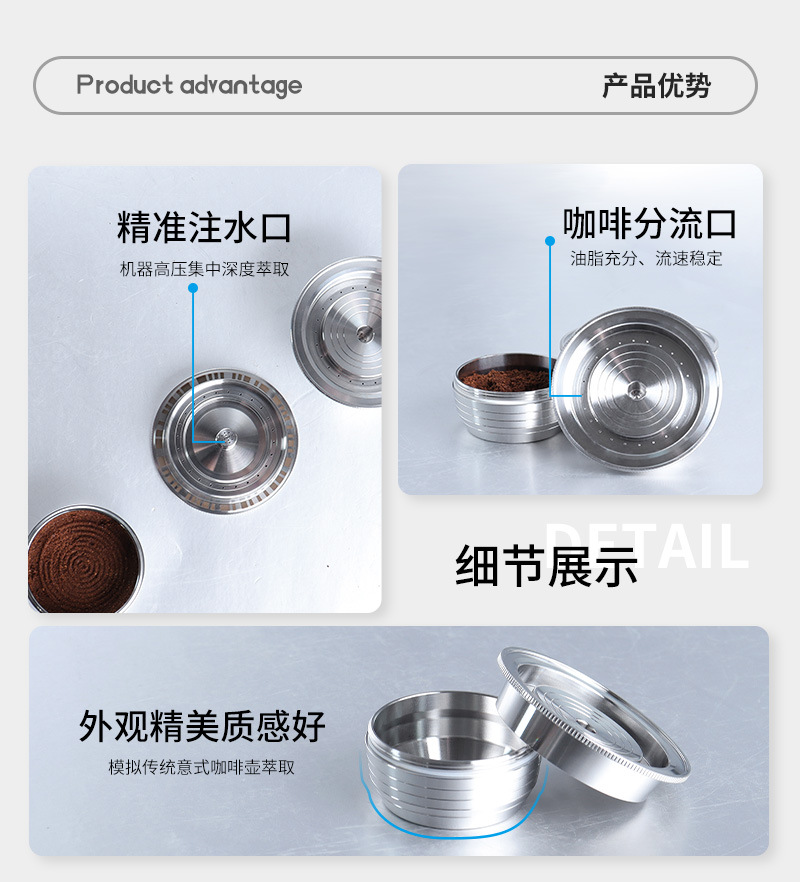 Product advantage

产品优势

精准注水口

机器高压集中深度萃取

咖啡分流口

油脂充分、流速稳定

DETAIL

细节展示

外观精美质感好

模拟传统意式咖啡壶萃取