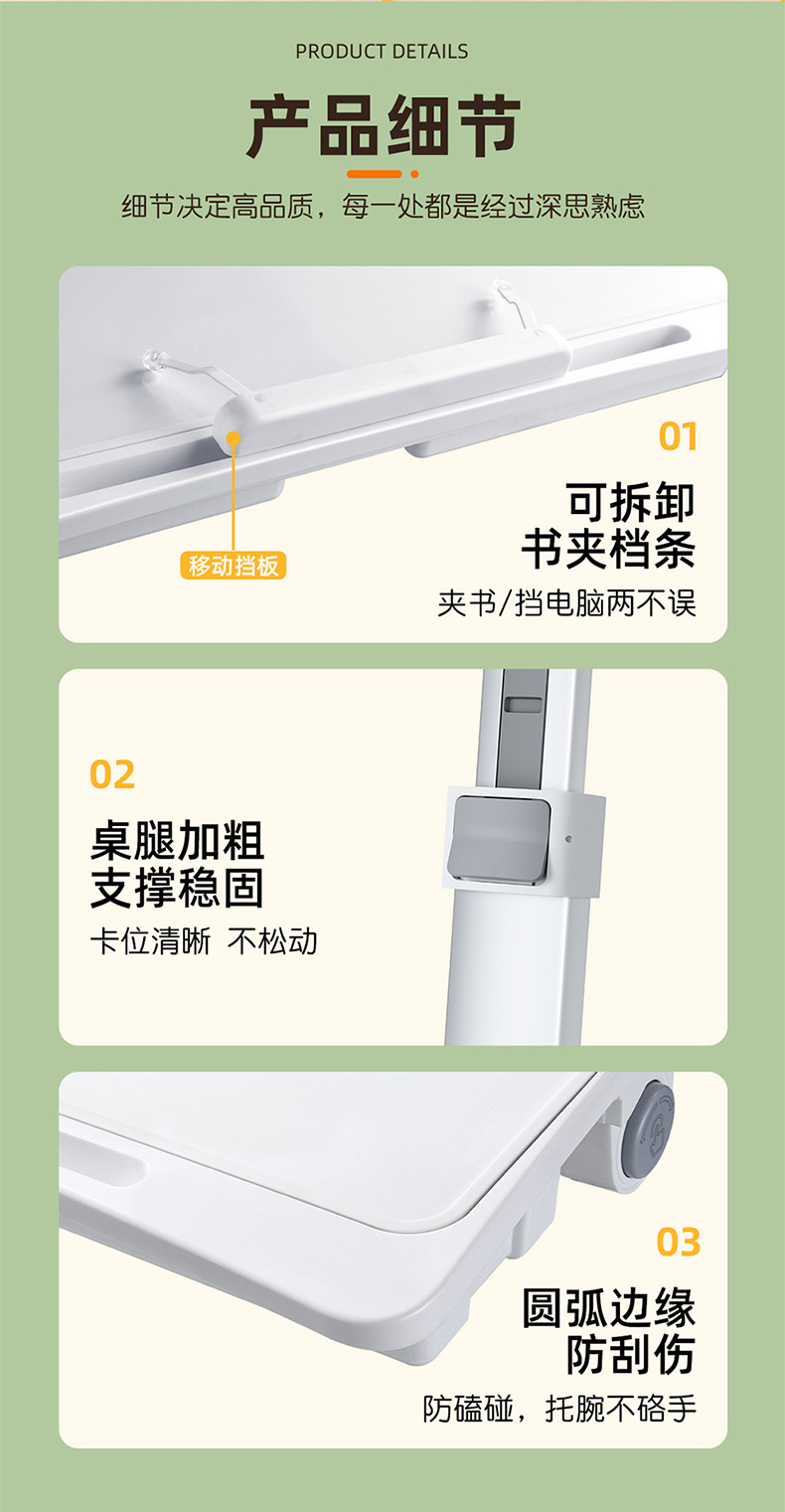 PRODUCT DETAILS

产品细节

细节决定高品质，每一处都是经过深思熟虑

移动挡板

01

可拆卸
书夹档条

夹书/挡电脑两不误

02

桌腿加粗
支撑稳固

卡位清晰 不松动

03

圆弧边缘
防刮伤

防磕碰，托腕不硌手