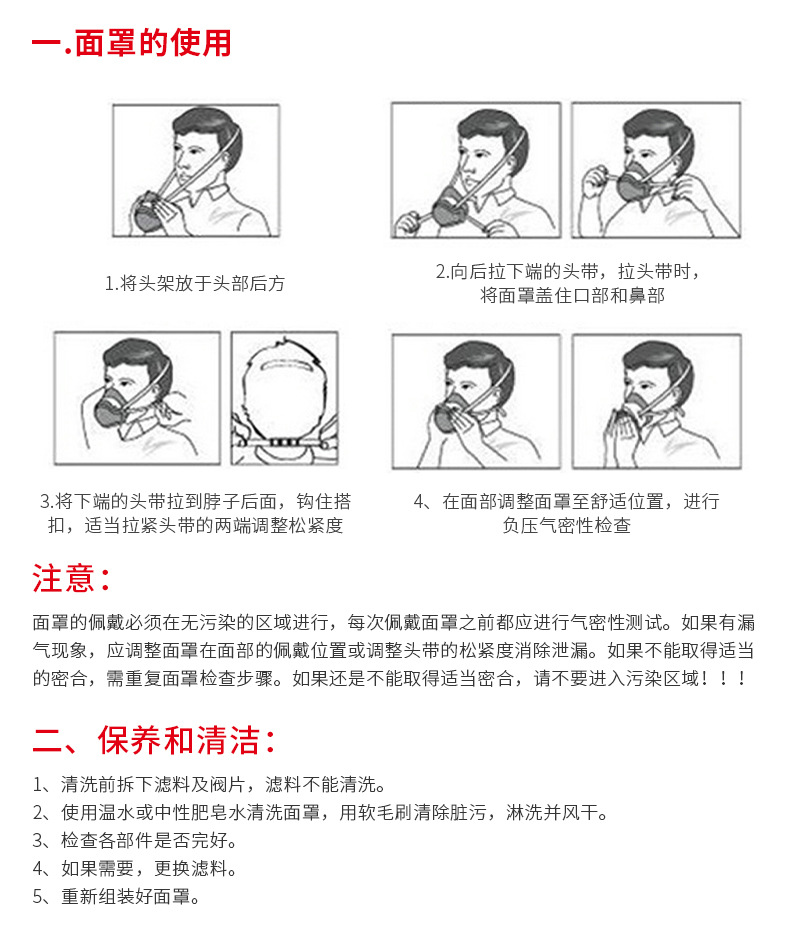 一.面罩的使用

1.将头架放于头部后方

2.向后拉下端的头带，拉头带时，将面罩盖住口部和鼻部

3.将下端的头带拉到脖子后面，钩住搭扣，适当拉紧头带的两端调整松紧度

4、在面部调整面罩至舒适位置，进行负压气密性检查

注意：

面罩的佩戴必须在无污染的区域进行，每次佩戴面罩之前都应进行气密性测试。如果有漏气现象，应调整面罩在面部的佩戴位置或调整头带的松紧度消除泄漏。如果不能取得适当的密合，需重复面罩检查步骤。如果还是不能取得适当密合，请不要进入污染区域！！！

二、保养和清洁：

1、清洗前拆下滤料及阀片，滤料不能清洗。
2、使用温水或中性肥皂水清洗面罩，用软毛刷清除脏污，淋洗并风干。
3、检查各部件是否完好。
4、如果需要，更换滤料。
5、重新组装好面罩。