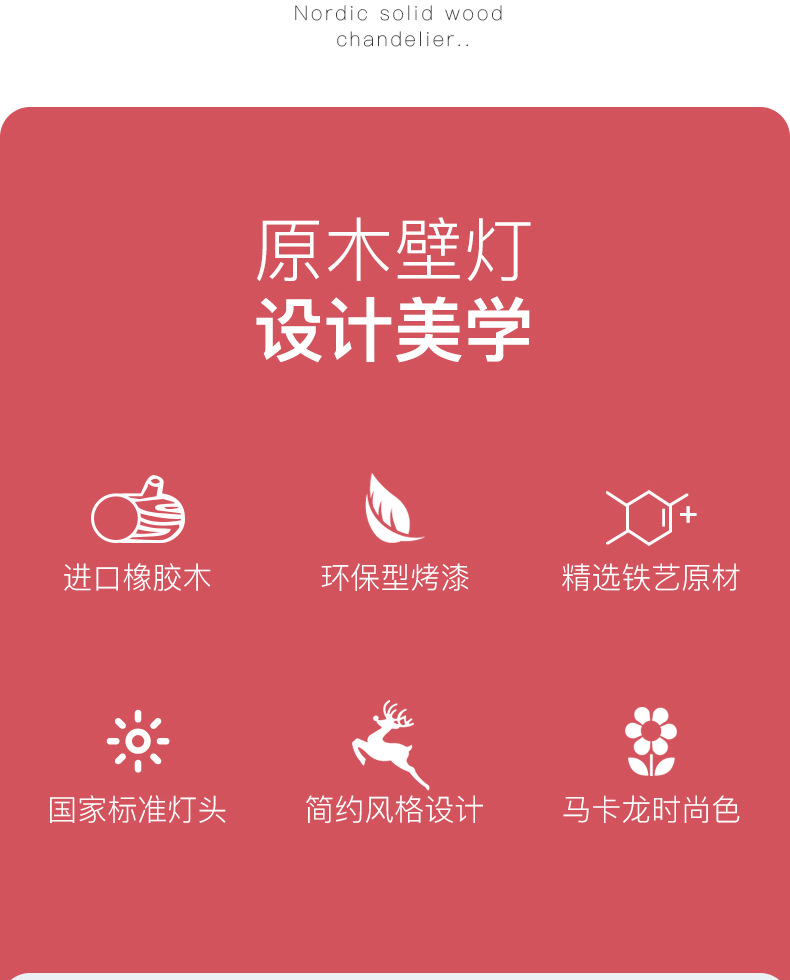 Nordic solid wood
chandelier..

原木壁灯
设计美学

进口橡胶木 环保型烤漆 精选铁艺原材

国家标准灯头 简约风格设计 马卡龙时尚色