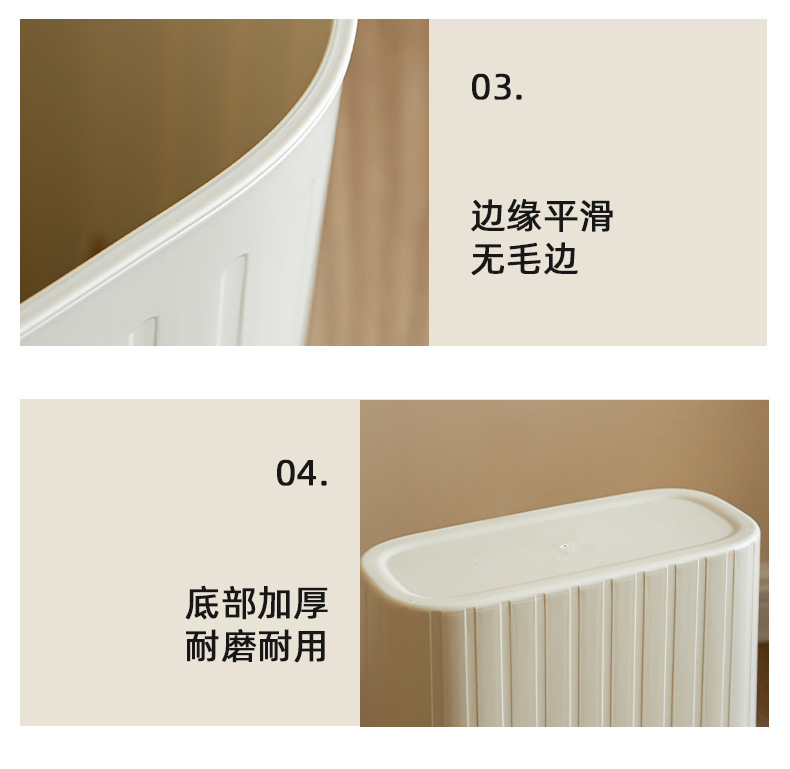 03.

边缘平滑
无毛边

04.

底部加厚
耐磨耐用