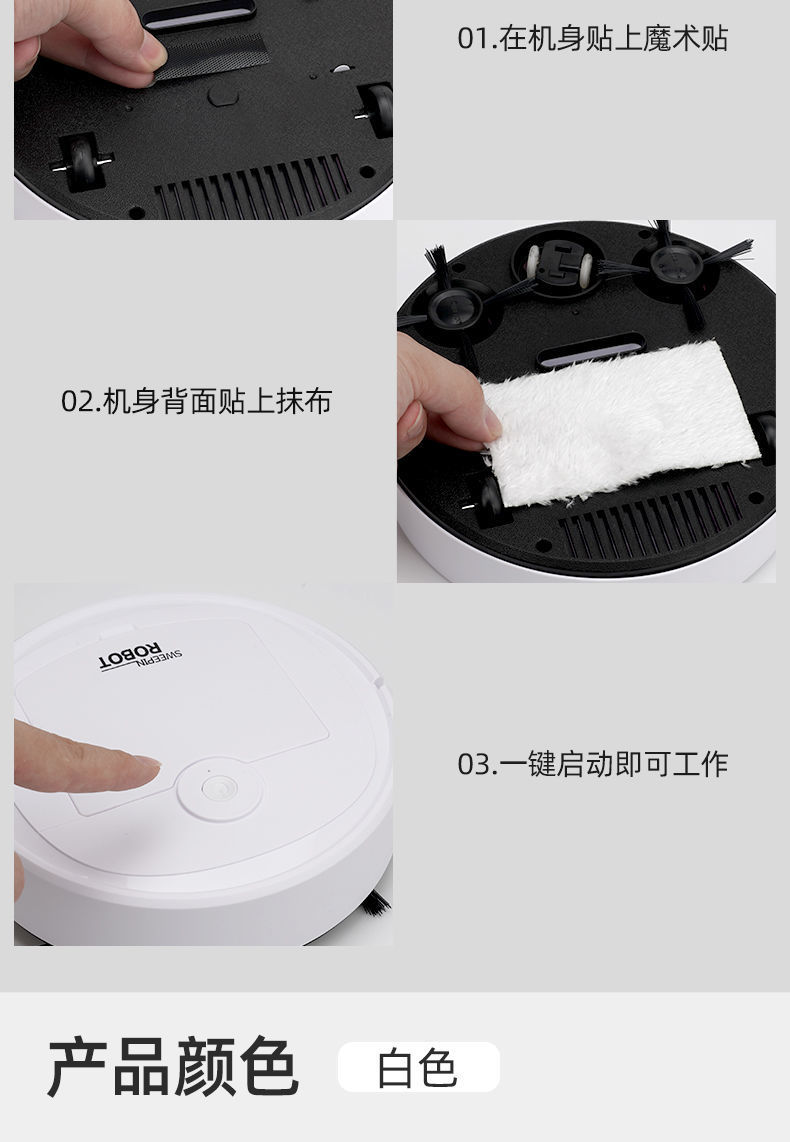 01.在机身贴上魔术贴

02.机身背面贴上抹布

SWEEPIN
ROBOT

03.一键启动即可工作

产品颜色

白色