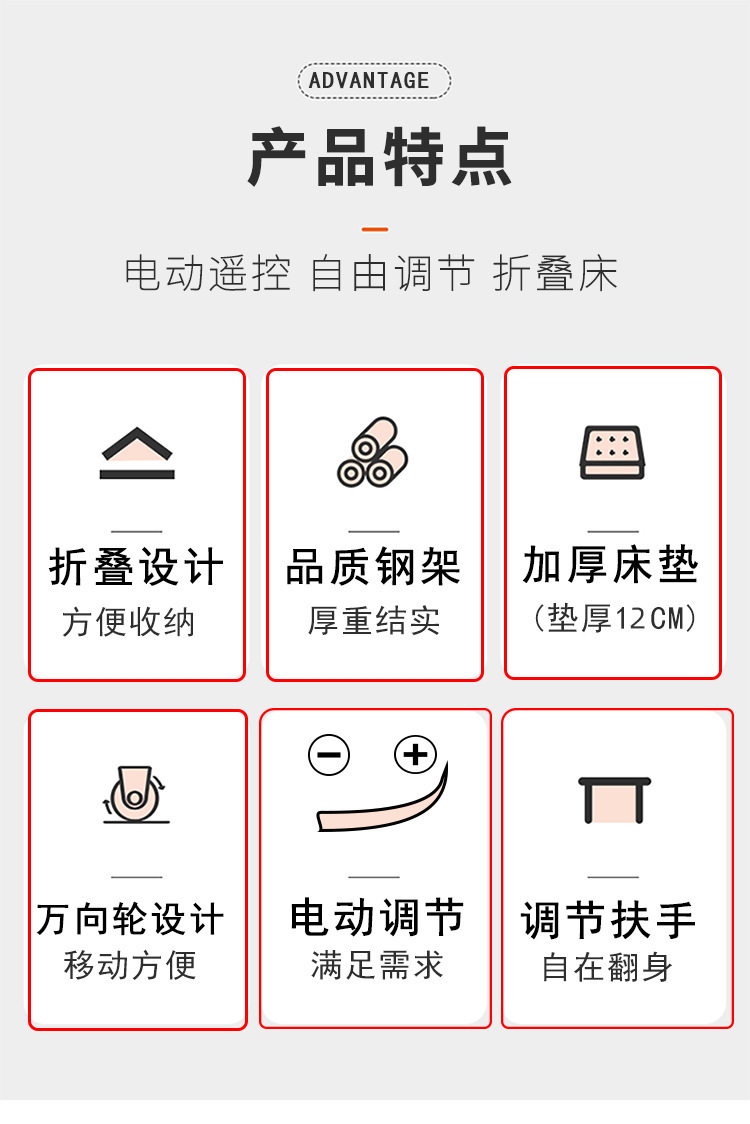 ADVANTAGE

产品特点

电动遥控 自由调节 折叠床

折叠设计
方便收纳

品质钢架
厚重结实

加厚床垫
(垫厚12CM)

万向轮设计
移动方便

电动调节
满足需求

调节扶手
自在翻身