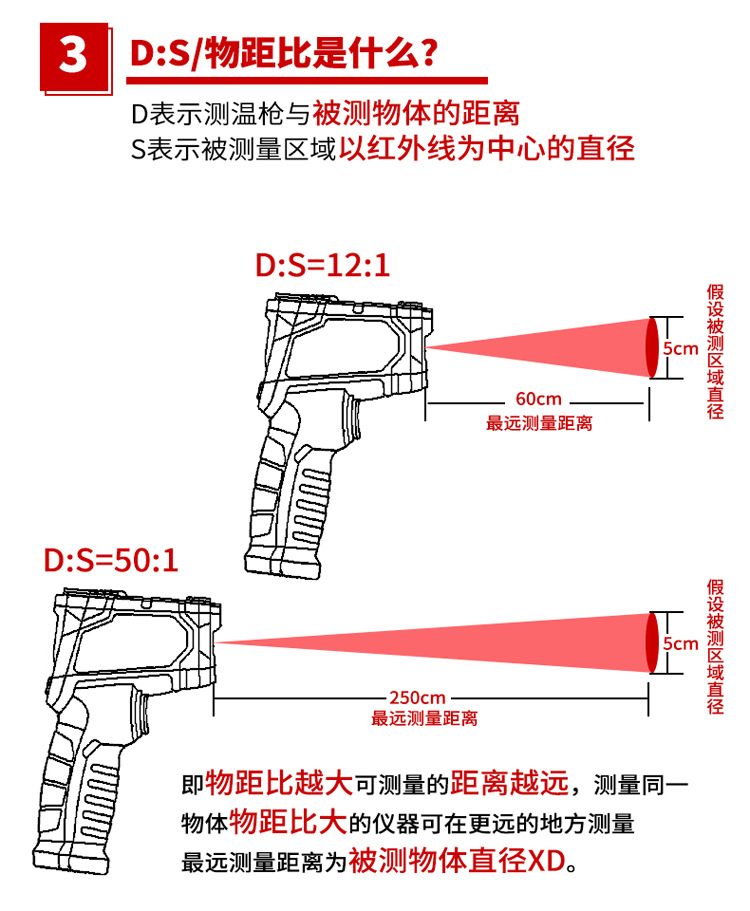 3 D:S/物距比是什么?

D表示测温枪与被测物体的距离
S表示被测量区域以红外线为中心的直径

D:S=12:1

5cm

假设被测区域直径

60cm
最远测量距离

D:S=50:1

5cm

假设被测区域直径

250cm
最远测量距离

即物距比越大可测量的距离越远，测量同一物体物距比大的仪器可在更远的地方测量最远测量距离为被测物体直径XD。