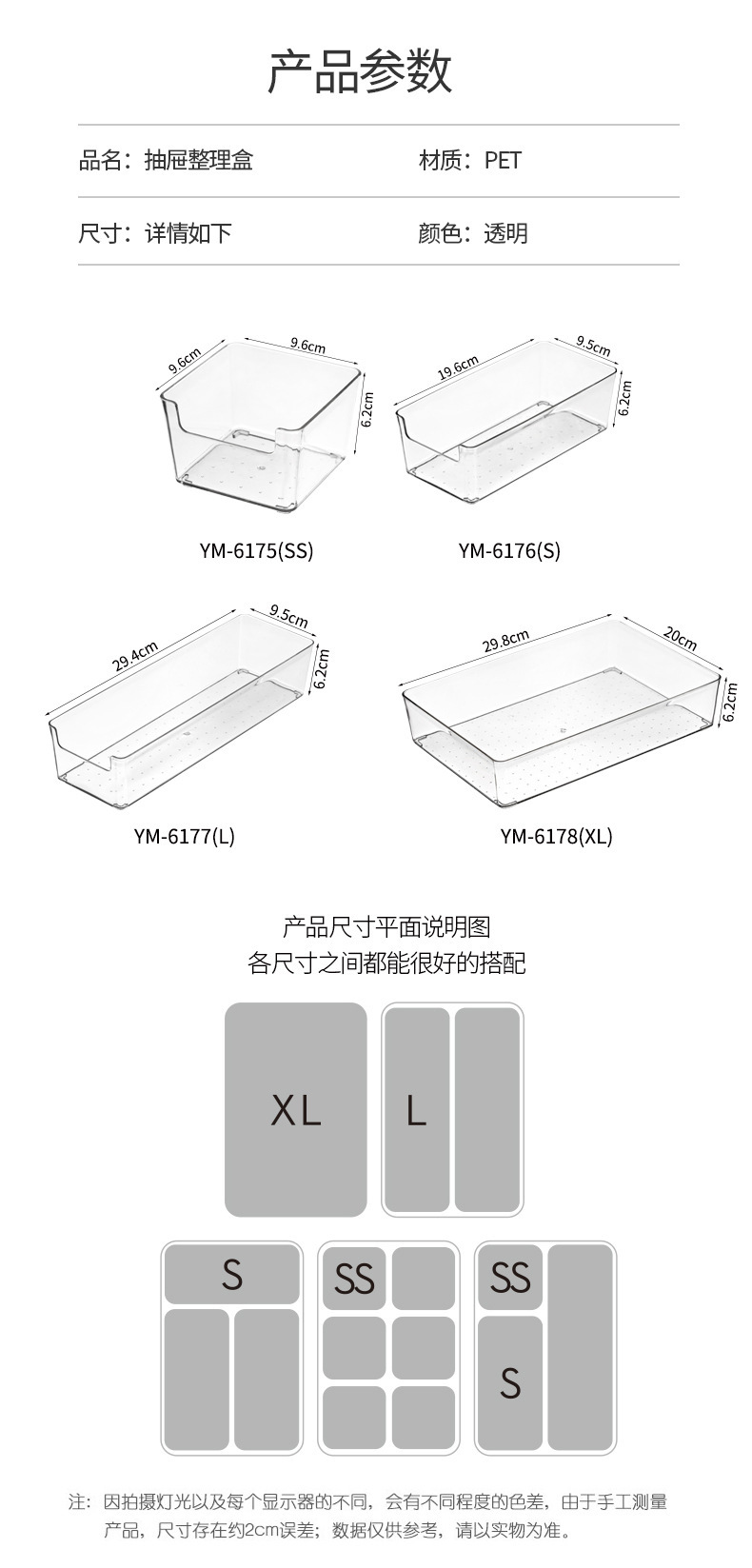 产品参数

品名：抽屉整理盒

材质：PET

尺寸：详情如下

颜色：透明

9.6cm
9.6cm
6.2cm
YM-6175(SS)

19.6cm
9.5cm
6.2cm
YM-6176(S)

29.4cm
9.5cm
6.2cm
YM-6177(L)

29.8cm
20cm
6.2cm
YM-6178(XL)

产品尺寸平面说明图
各尺寸之间都能很好的搭配

XL

L

S

SS

SS

S

注：因拍摄灯光以及每个显示器的不同，会有不同程度的色差，由于手工测量产品，尺寸存在约2cm误差；数据仅供参考，请以实物为准。