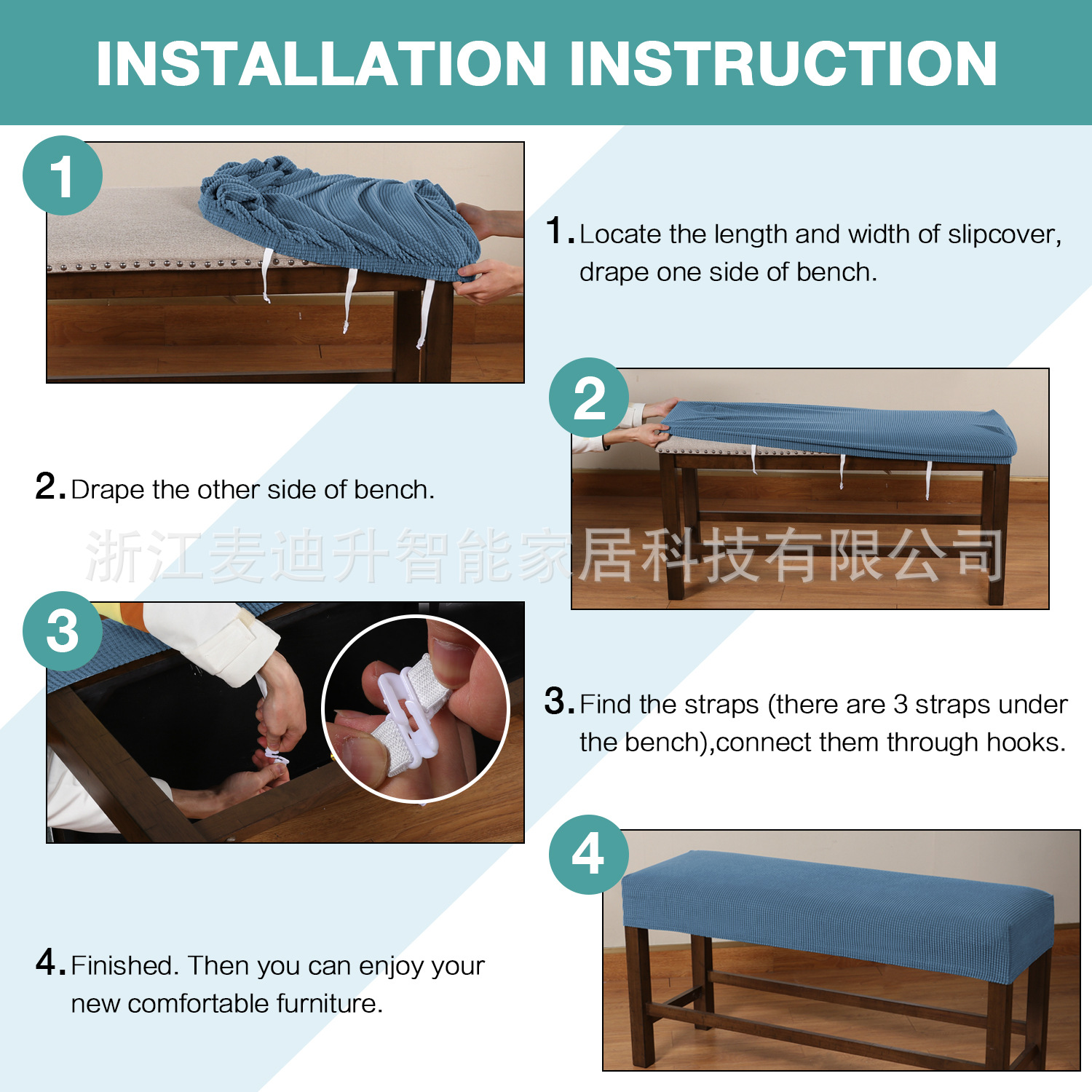 INSTALLATION INSTRUCTION

1

1. Locate the length and width of slipcover, drape one side of bench.

2

2. Drape the other side of bench.

浙江麦迪升智能家居科技有限公司

3

3. Find the straps (there are 3 straps under the bench),connect them through hooks.

4

4. Finished. Then you can enjoy your new comfortable furniture.