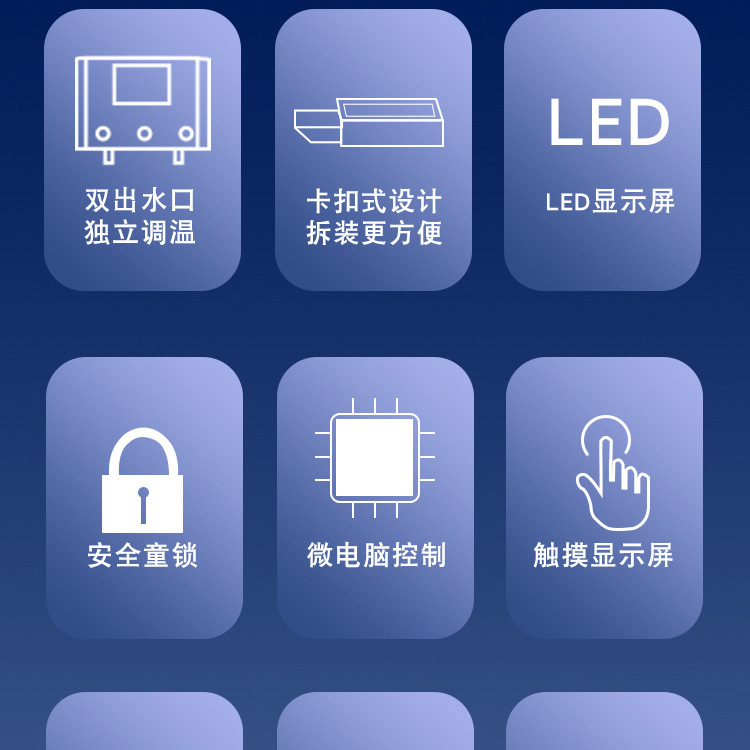 双出水口
独立调温

卡扣式设计
拆装更方便

LED

LED显示屏

安全童锁

微电脑控制

触摸显示屏