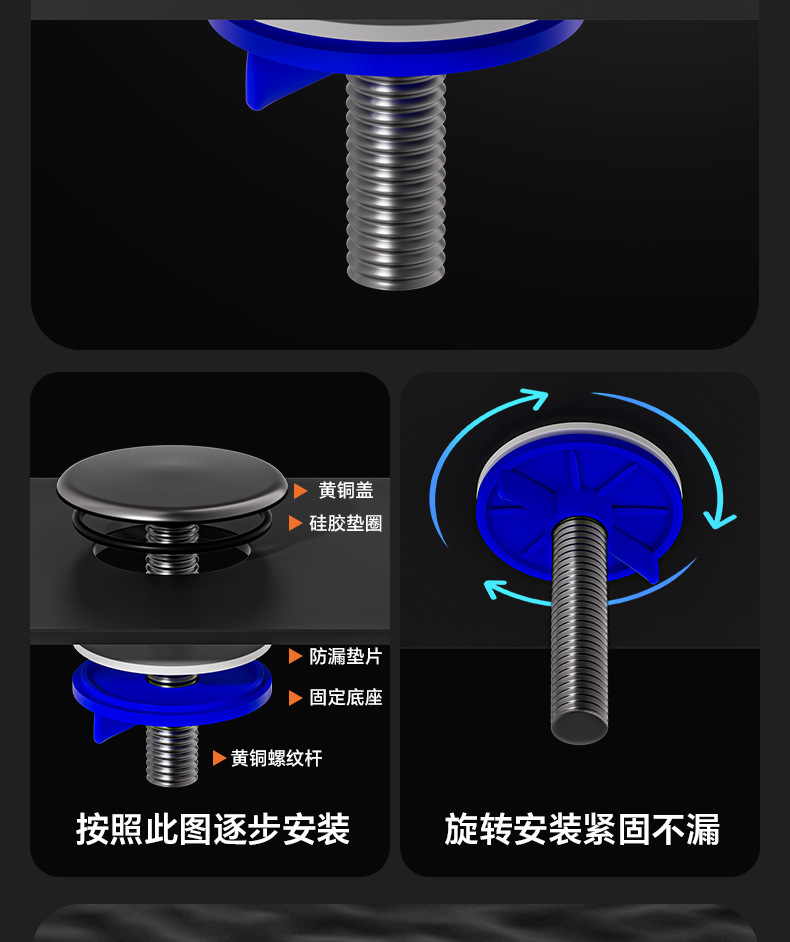 黄铜盖
硅胶垫圈
防漏垫片
固定底座
黄铜螺纹杆
按照此图逐步安装
旋转安装紧固不漏