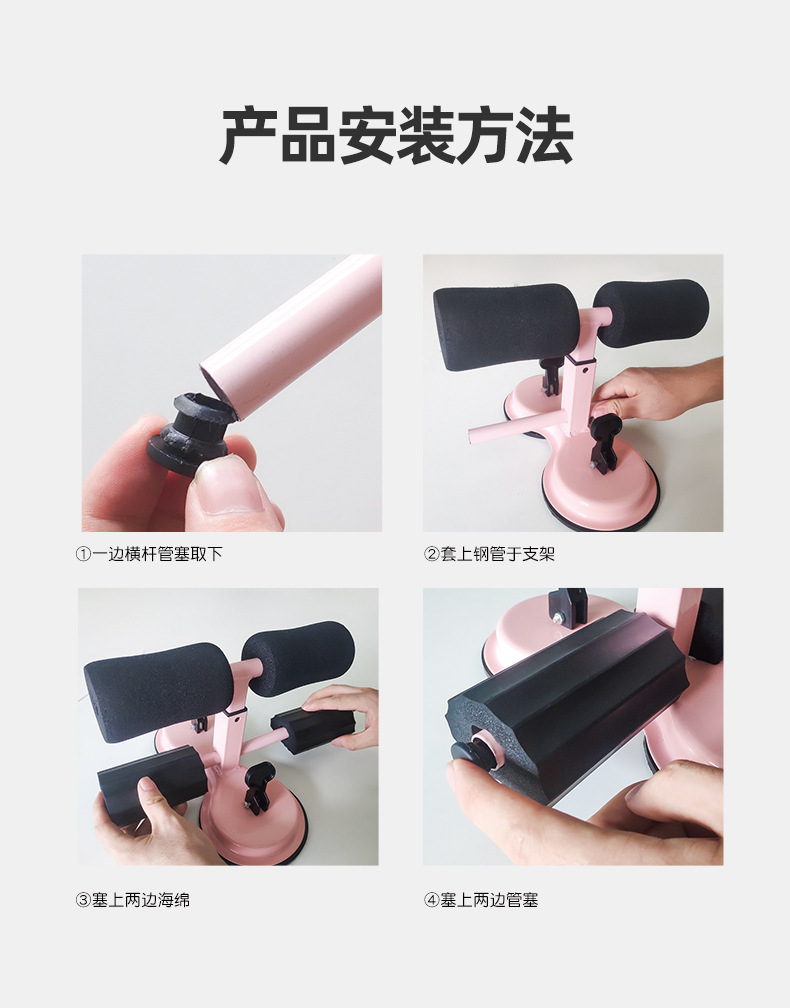 产品安装方法

①一边横杆管塞取下

②套上钢管于支架

③塞上两边海绵

④塞上两边管塞