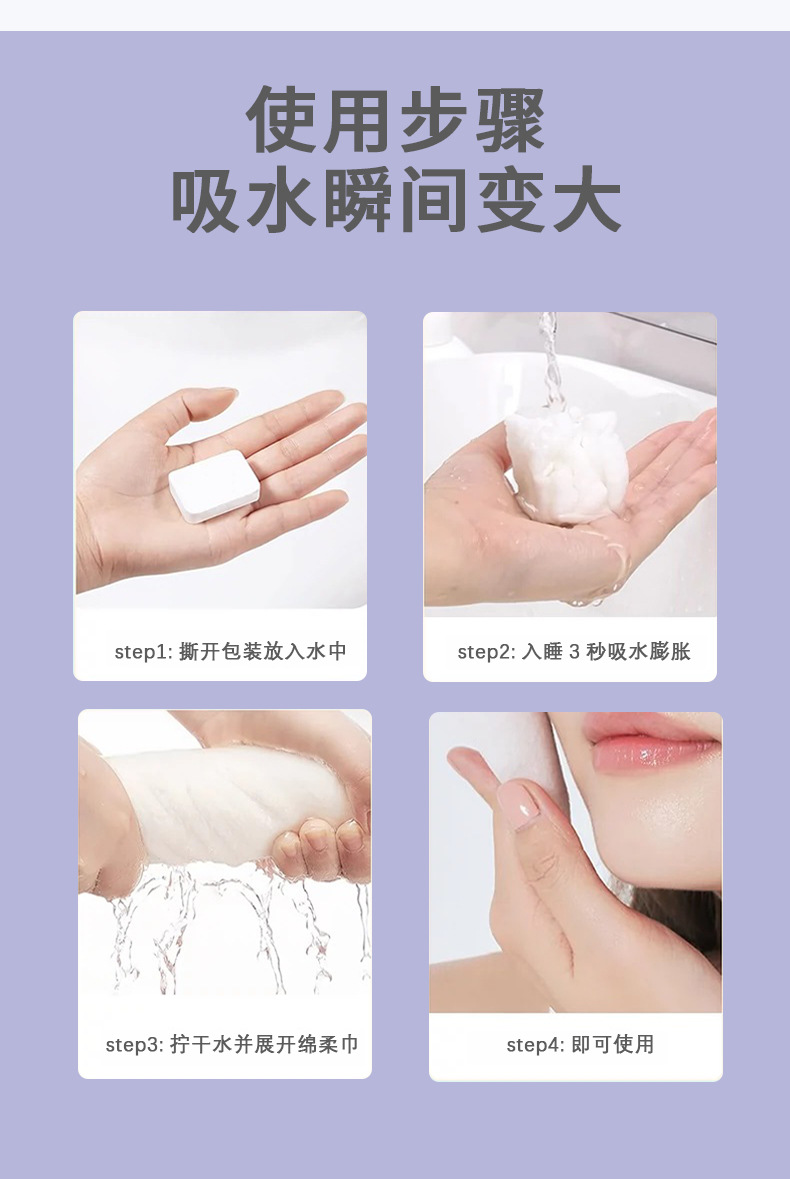 使用步骤
吸水瞬间变大

step1: 撕开包装放入水中

step2: 入睡 3 秒吸水膨胀

step3: 拧干水并展开绵柔巾

step4: 即可使用