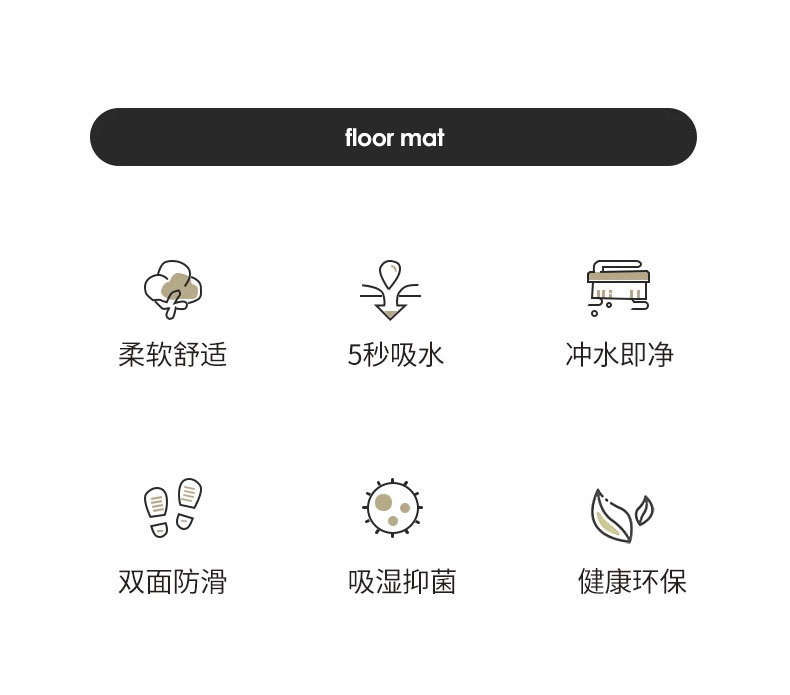 floor mat

柔软舒适

5秒吸水

冲水即净

双面防滑

吸湿抑菌

健康环保