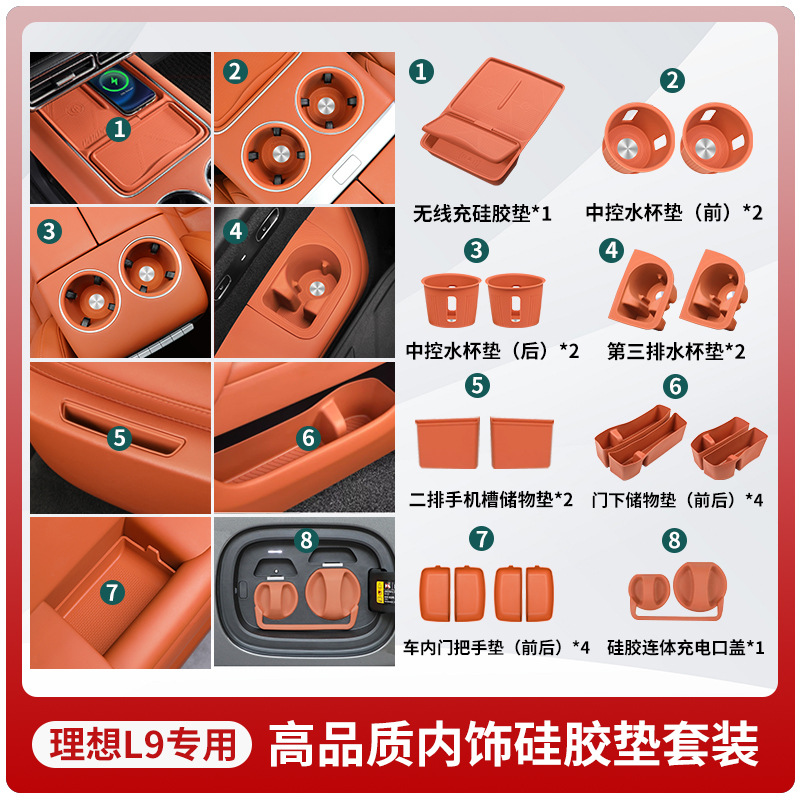 1
2
3
4
5
6
7
8

1
无线充硅胶垫*1

2
中控水杯垫（前）*2

3
中控水杯垫（后）*2

4
第三排水杯垫*2

5
二排手机槽储物垫*2

6
门下储物垫（前后）*4

7
车内门把手垫（前后）*4

8
硅胶连体充电口盖*1

理想L9专用
高品质内饰硅胶垫套装