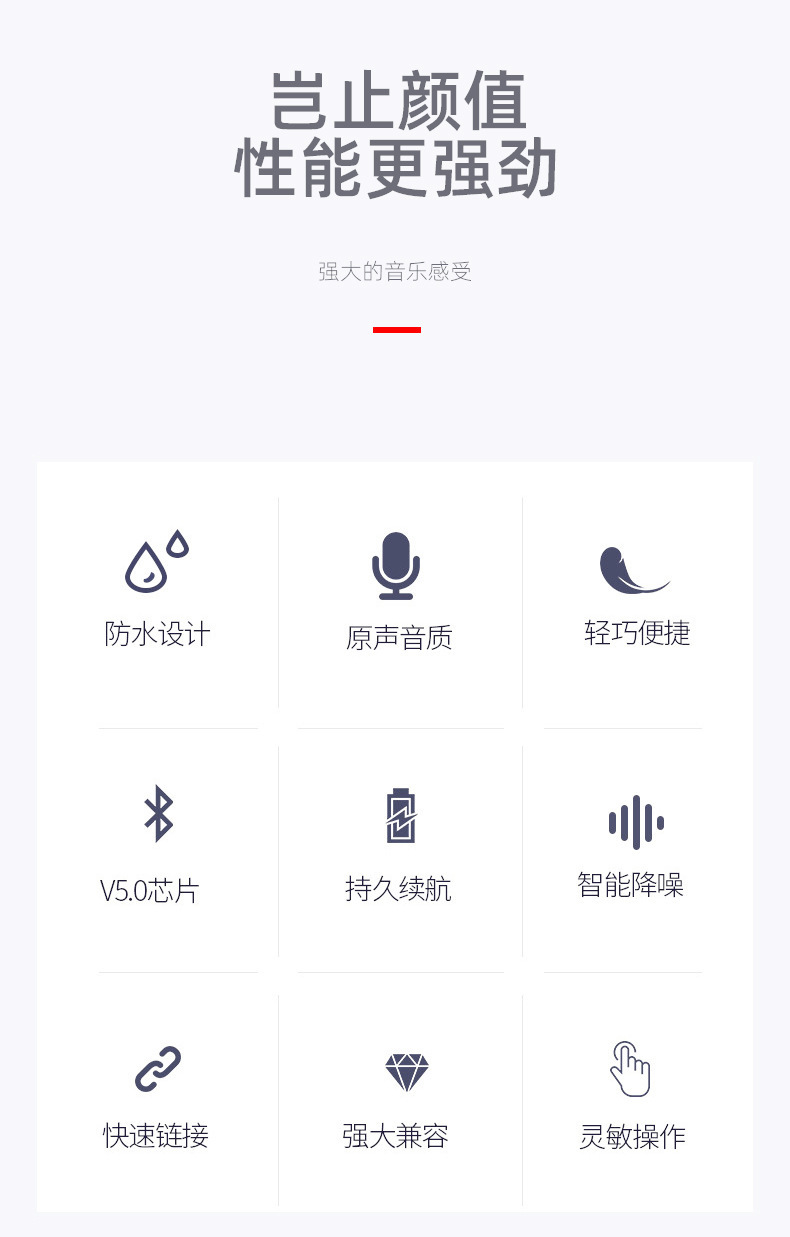 岂止颜值
性能更强劲

强大的音乐感受

防水设计

原声音质

轻巧便捷

V5.0芯片

持久续航

智能降噪

快速链接

强大兼容

灵敏操作