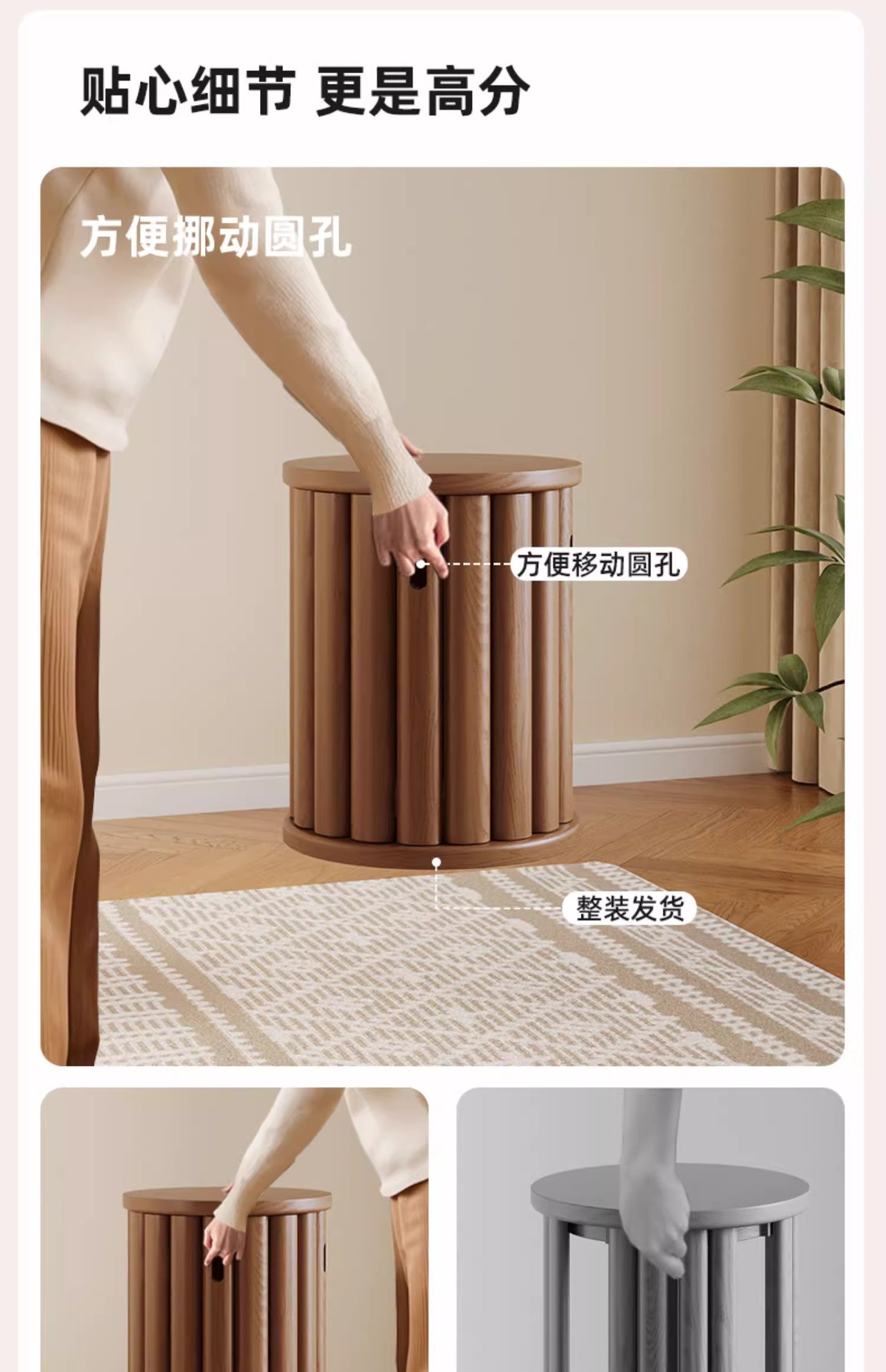 贴心细节 更是高分

方便挪动圆孔

方便移动圆孔

整装发货