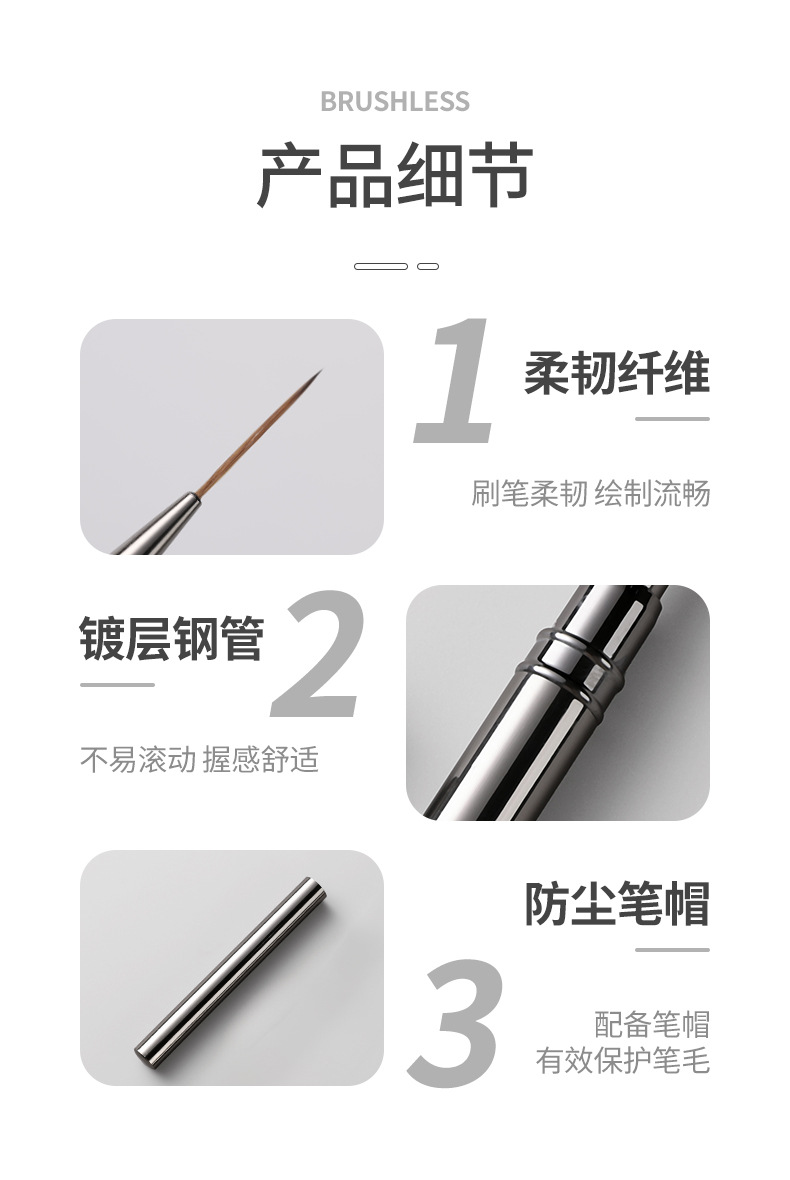 BRUSHLESS

产品细节

1 柔韧纤维

刷笔柔韧 绘制流畅

镀层钢管 2

不易滚动 握感舒适

防尘笔帽

3

配备笔帽
有效保护笔毛