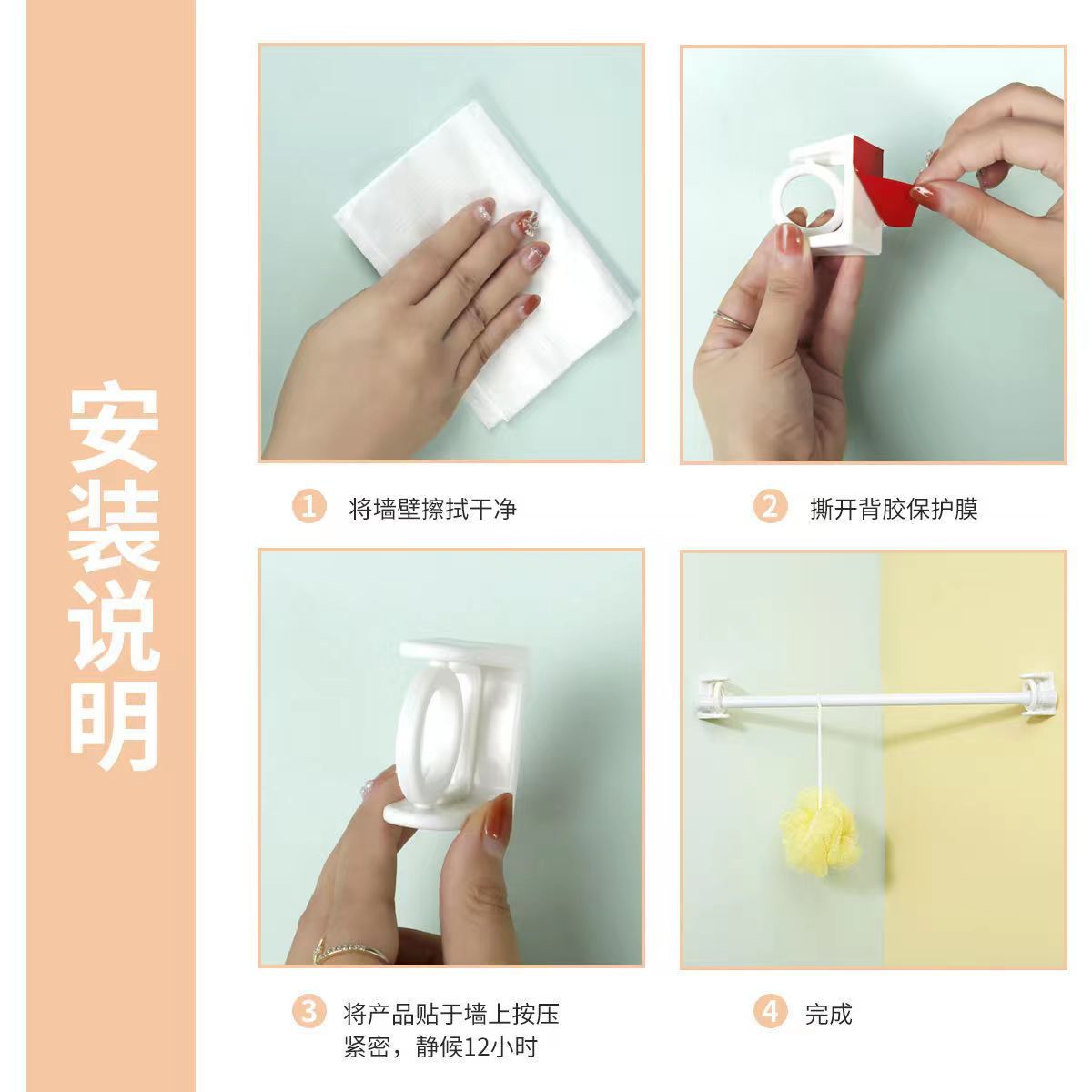 安装说明

1 将墙壁擦拭干净

2 撕开背胶保护膜

3 将产品贴于墙上按压紧密，静候12小时

4 完成