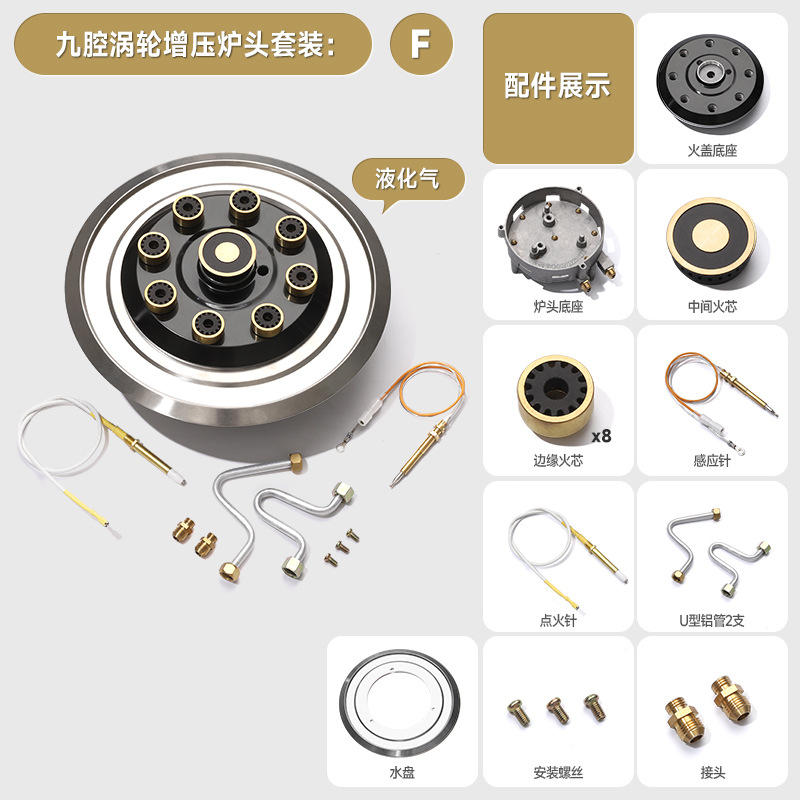 九腔涡轮增压炉头套装:

F

液化气

配件展示

火盖底座

炉头底座

中间火芯

x8

边缘火芯

感应针

点火针

U型铝管2支

水盘

安装螺丝

接头