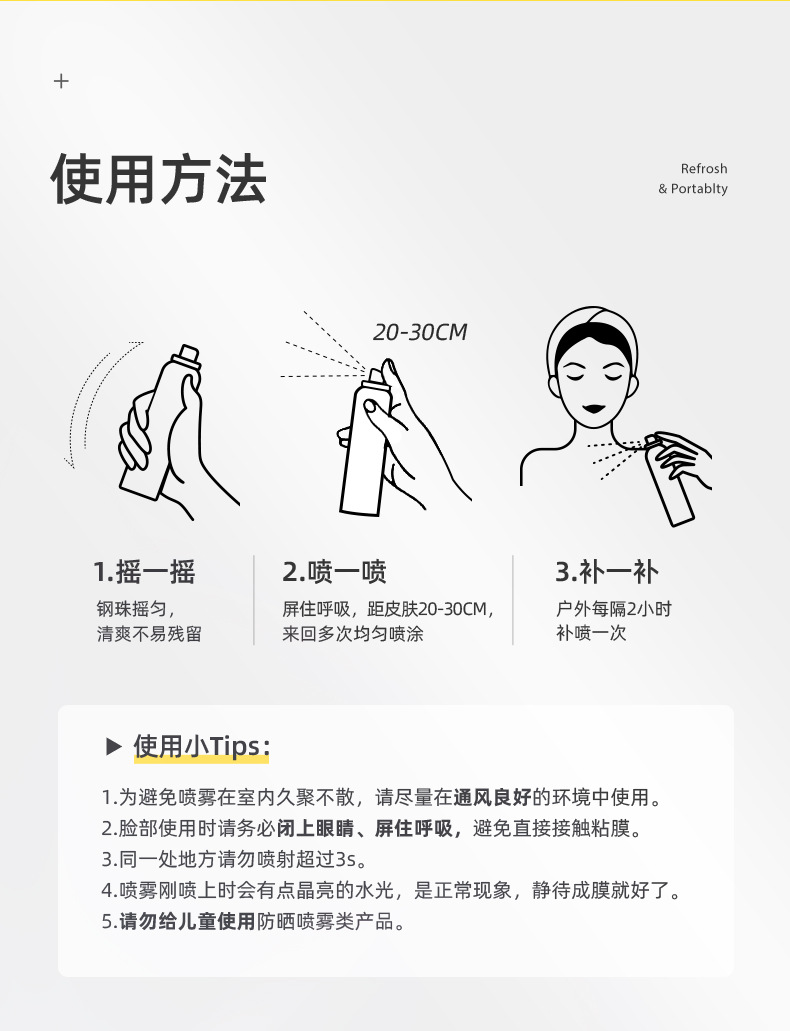 +

使用方法

Refrosh
& Portablty

20-30CM

1.摇一摇
钢珠摇匀，
清爽不易残留

2.喷一喷
屏住呼吸，距皮肤20-30CM，
来回多次均匀喷涂

3.补一补
户外每隔2小时
补喷一次

▶ 使用小Tips：

1.为避免喷雾在室内久聚不散，请尽量在通风良好的环境中使用。
2.脸部使用时请务必闭上眼睛、屏住呼吸，避免直接接触粘膜。
3.同一处地方请勿喷射超过3s。
4.喷雾刚喷上时会有点晶亮的水光，是正常现象，静待成膜就好了。
5.请勿给儿童使用防晒喷雾类产品。