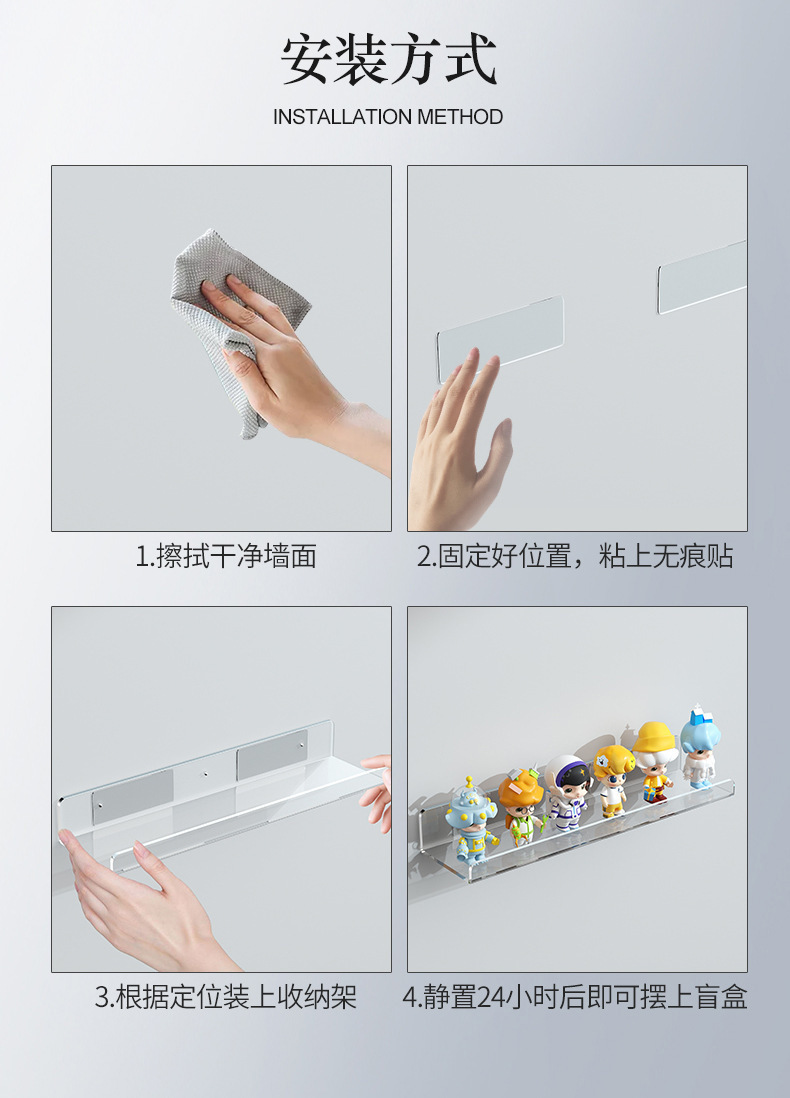 安装方式

INSTALLATION METHOD

1.擦拭干净墙面

2.固定好位置，粘上无痕贴

3.根据定位装上收纳架

4.静置24小时后即可摆上盲盒