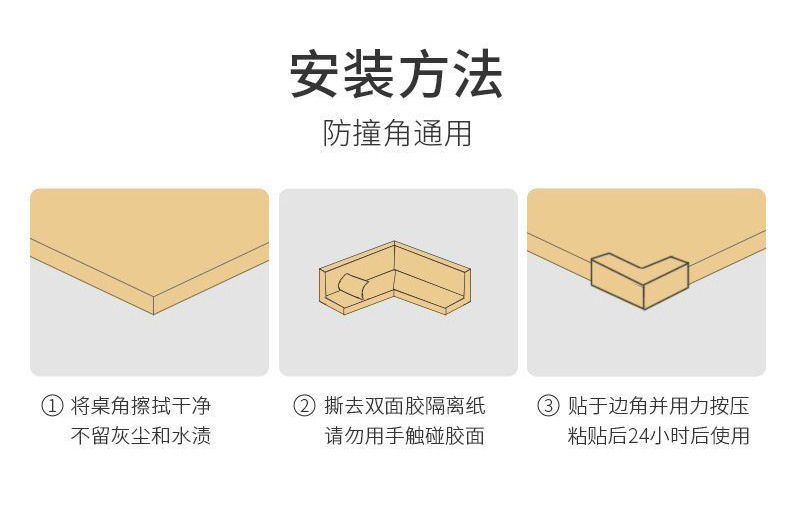 安装方法

防撞角通用

① 将桌角擦拭干净
不留灰尘和水渍

② 撕去双面胶隔离纸
请勿用手触碰胶面

③ 贴于边角并用力按压
粘贴后24小时后使用