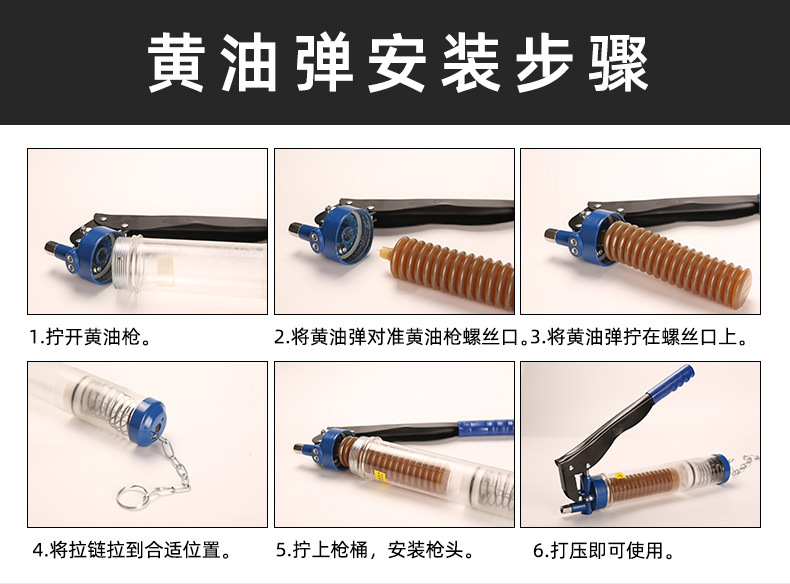 黄油弹安装步骤

1.拧开黄油枪。

2.将黄油弹对准黄油枪螺丝口。

3.将黄油弹拧在螺丝口上。

4.将拉链拉到合适位置。

5.拧上枪桶，安装枪头。

6.打压即可使用。