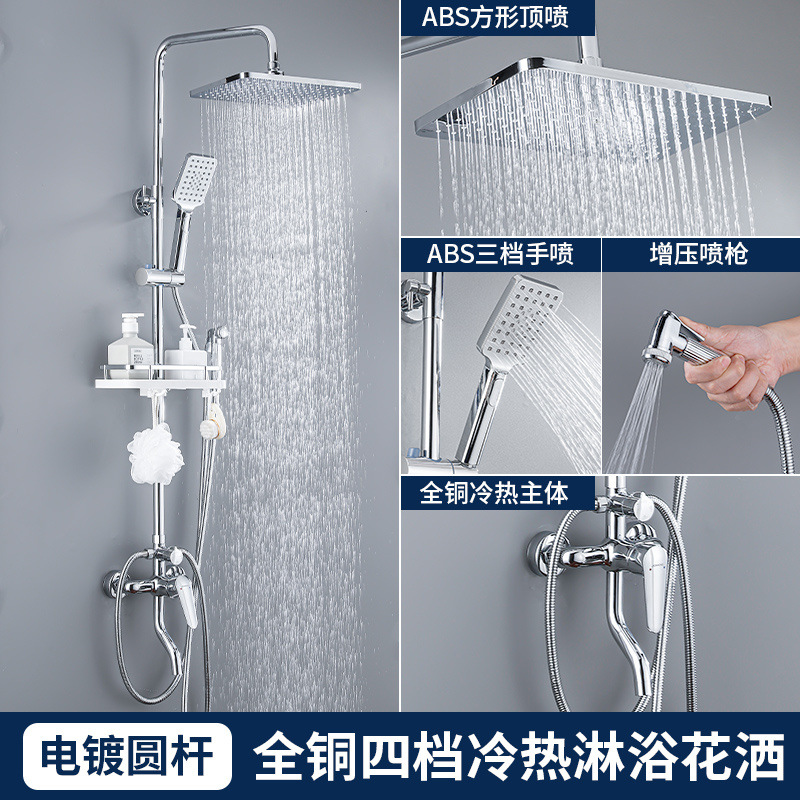 ABS方形顶喷

ABS三档手喷

增压喷枪

全铜冷热主体

电镀圆杆

全铜四档冷热淋浴花洒