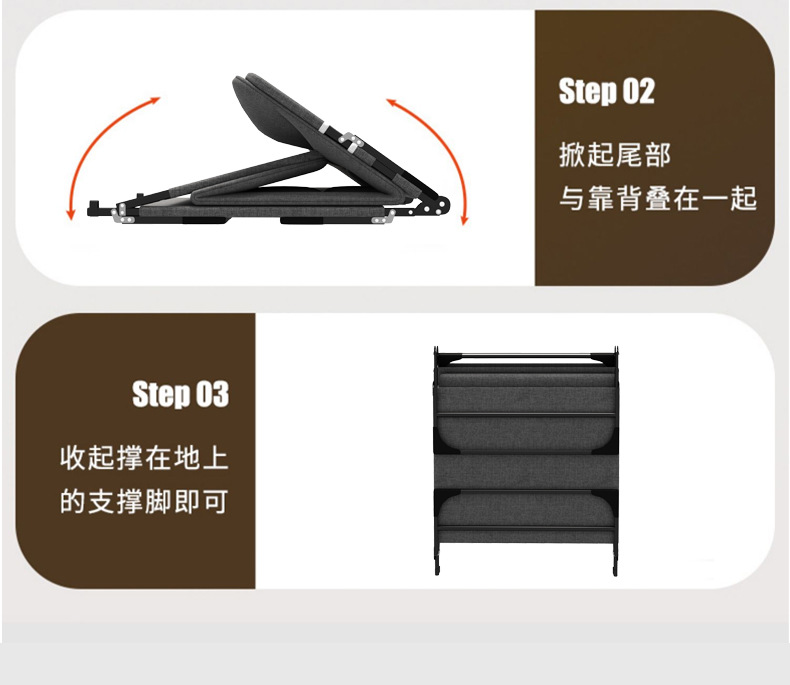 Step 02

掀起尾部
与靠背叠在一起

Step 03

收起撑在地上
的支撑脚即可