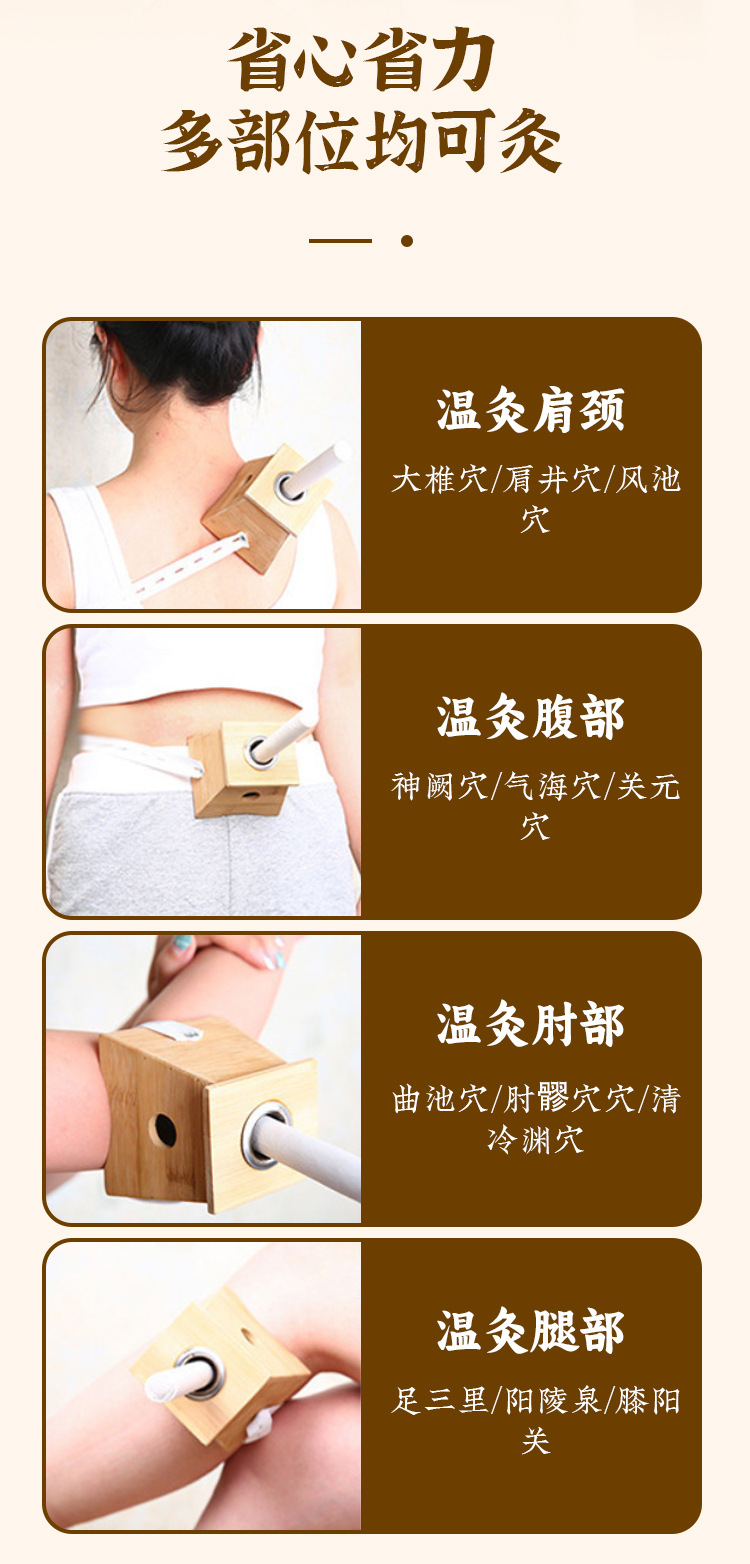 省心省力
多部位均可灸

温灸肩颈
大椎穴/肩井穴/风池穴

温灸腹部
神阙穴/气海穴/关元穴

温灸肘部
曲池穴/肘髎穴穴/清冷渊穴

温灸腿部
足三里/阳陵泉/膝阳关