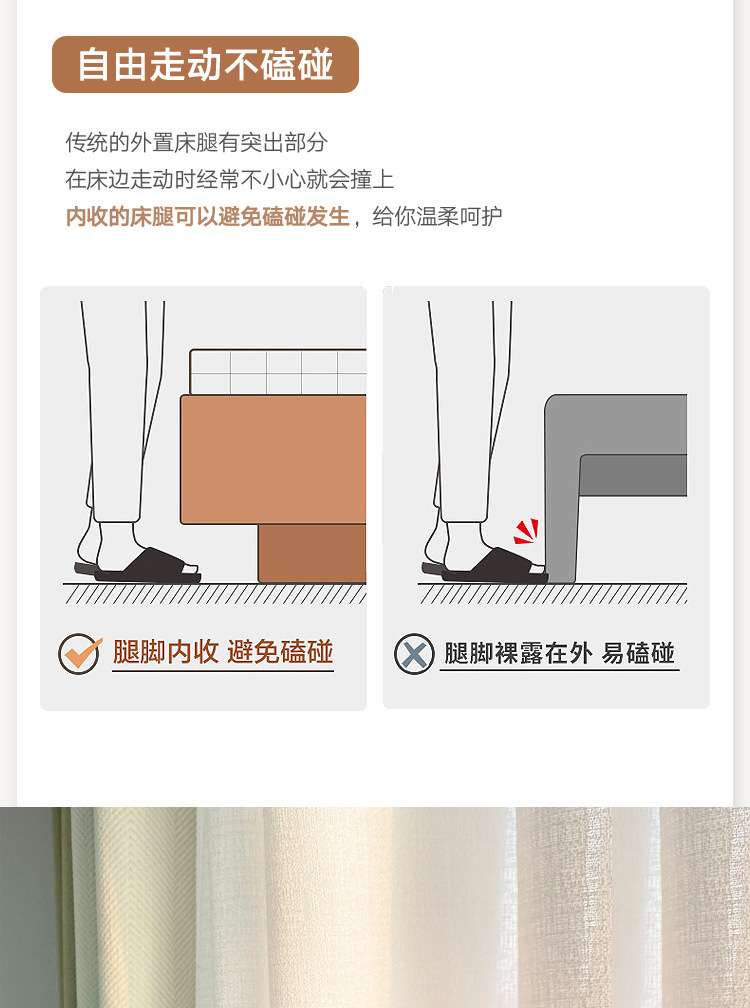 自由走动不磕碰

传统的外置床腿有突出部分
在床边走动时经常不小心就会撞上
内收的床腿可以避免磕碰发生，给你温柔呵护

腿脚内收 避免磕碰

腿脚裸露在外 易磕碰