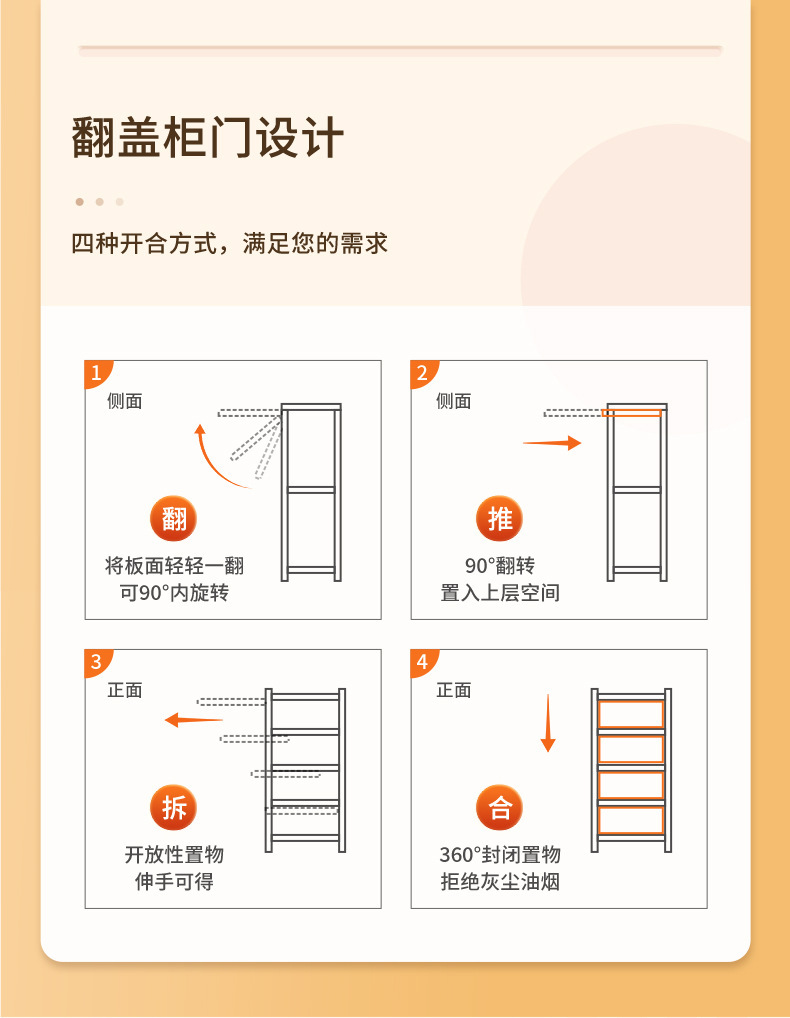 翻盖柜门设计

四种开合方式，满足您的需求

1
侧面
翻
将板面轻轻一翻
可90°内旋转

2
侧面
推
90°翻转
置入上层空间

3
正面
拆
开放性置物
伸手可得

4
正面
合
360°封闭置物
拒绝灰尘油烟