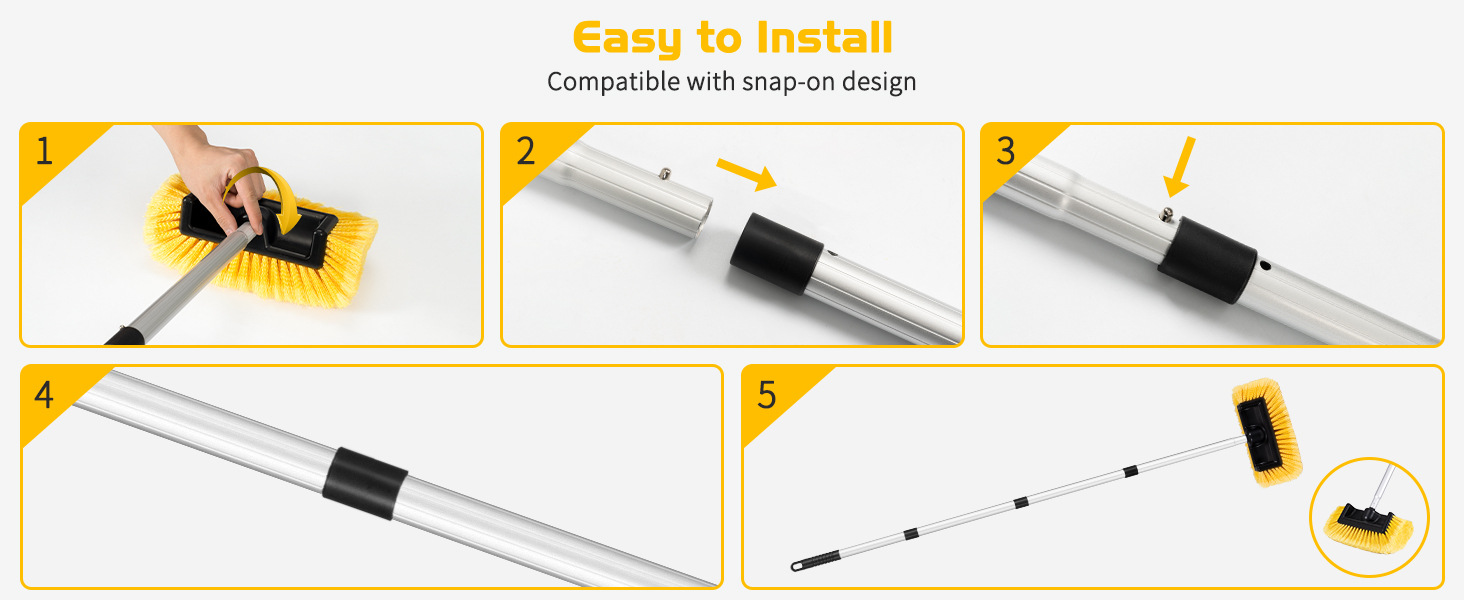 Easy to Install

Compatible with snap-on design

1

2

3

4

5